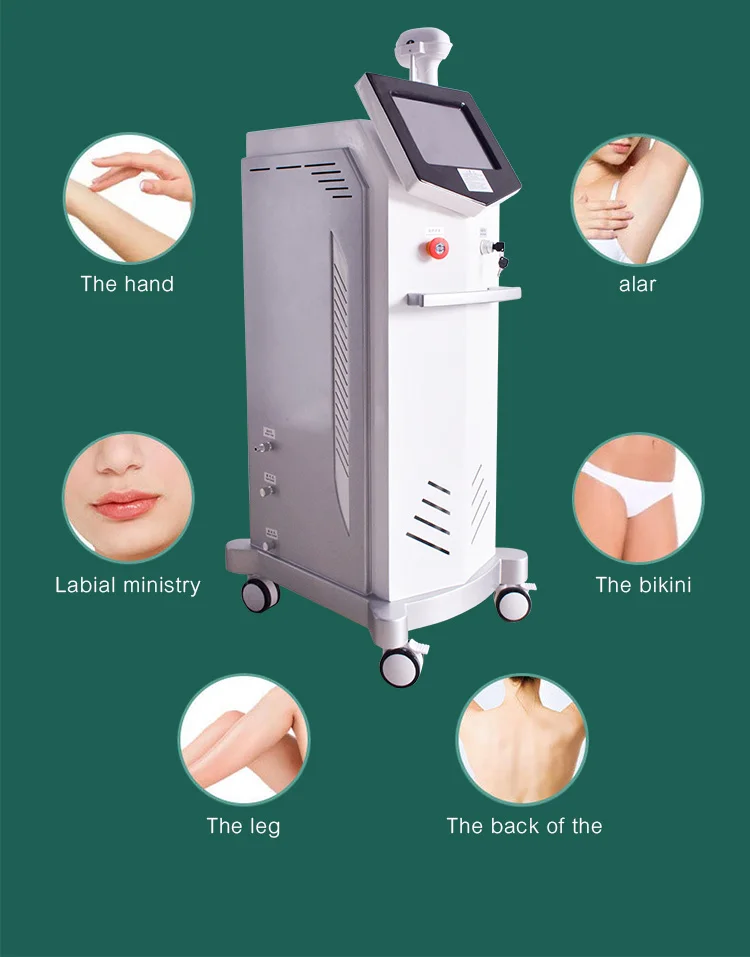 The hand

alar

Labial ministry

The bikini

The leg

The back of the