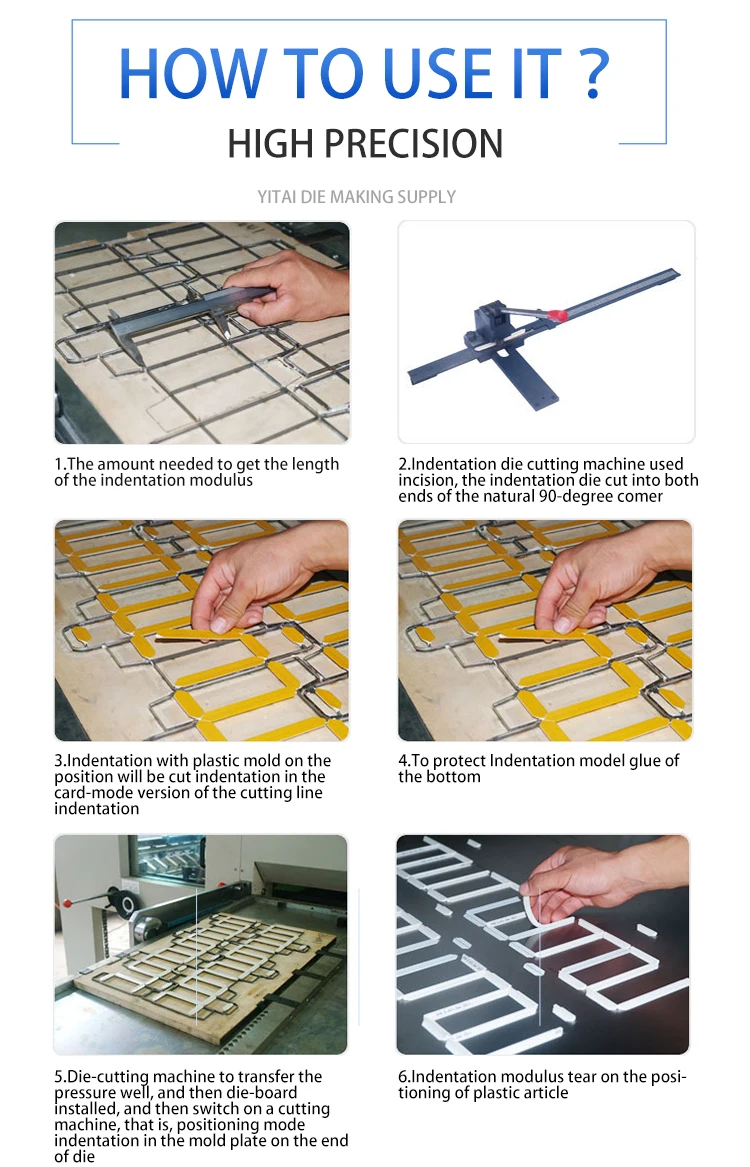 HOW TO USE IT ?

HIGH PRECISION

YITAI DIE MAKING SUPPLY

1.The amount needed to get the length of the indentation modulus

2.Indentation die cutting machine used incision, the indentation die cut into both ends of the natural 90-degree comer

3.Indentation with plastic mold on the position will be cut indentation in the card-mode version of the cutting line indentation

4.To protect Indentation model glue of the bottom

5.Die-cutting machine to transfer the pressure well, and then die-board installed, and then switch on a cutting machine, that is, positioning mode indentation in the mold plate on the end of die

6.Indentation modulus tear on the positioning of plastic article