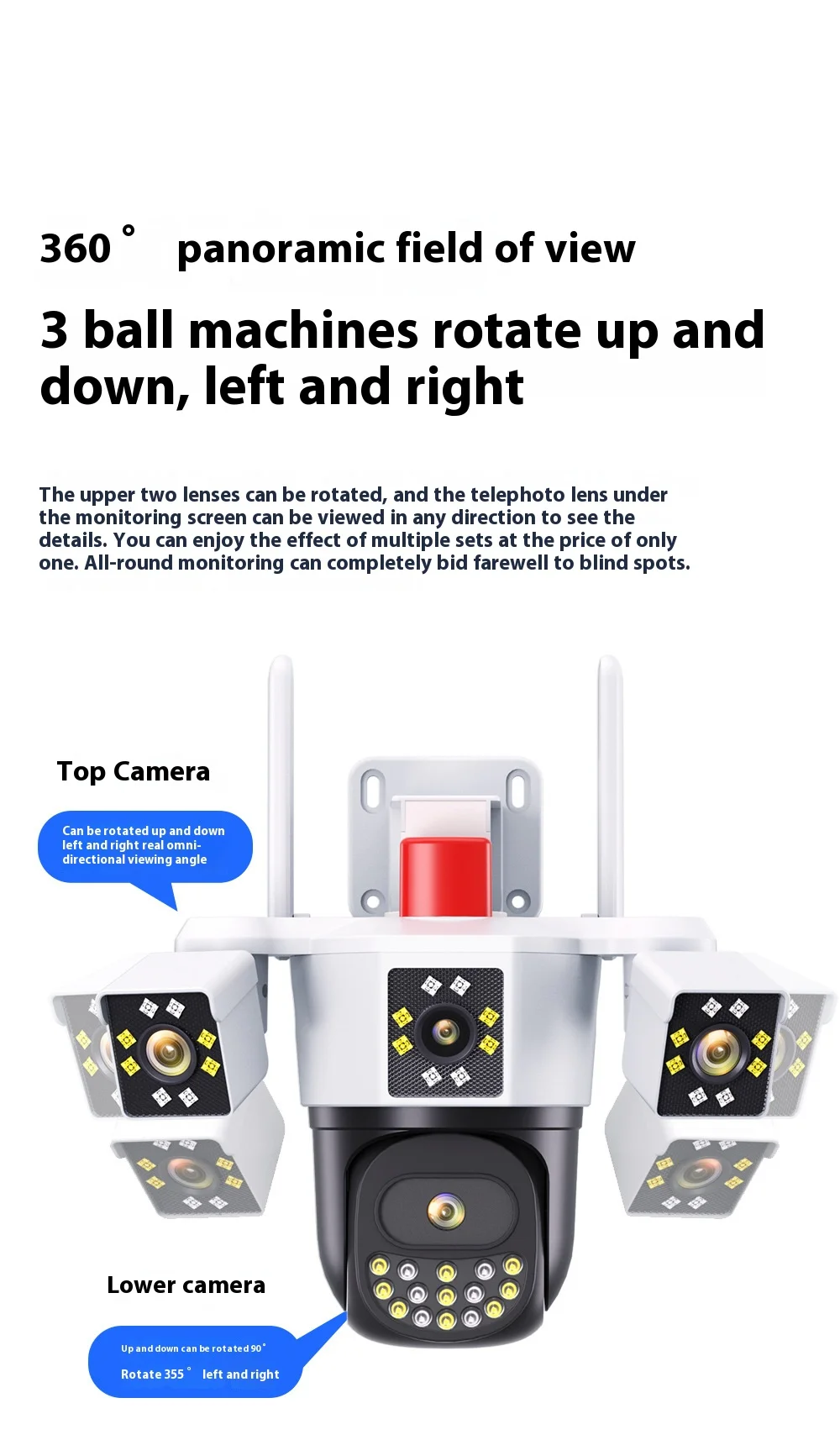 360 ° panoramic field of view

3 ball machines rotate up and down, left and right

The upper two lenses can be rotated, and the telephoto lens under the monitoring screen can be viewed in any direction to see the details. You can enjoy the effect of multiple sets at the price of only one. All-round monitoring can completely bid farewell to blind spots.

Top Camera

Can be rotated up and down left and right real omni-directional viewing angle

Lower camera

Up and down can be rotated 90°

Rotate 355 ° left and right