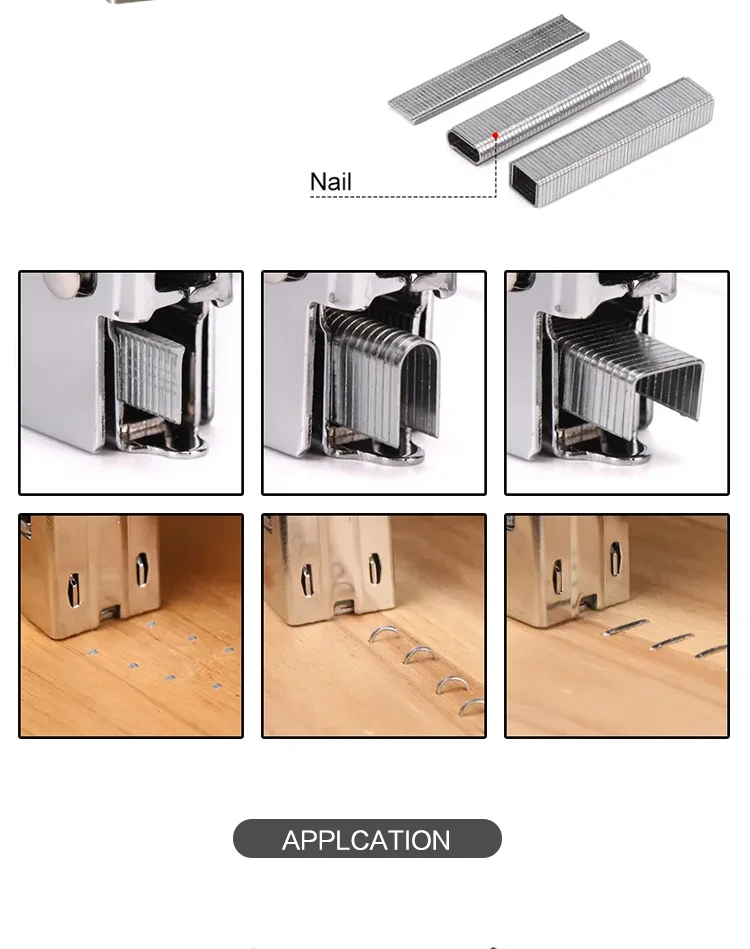 Nail

APPLCATION