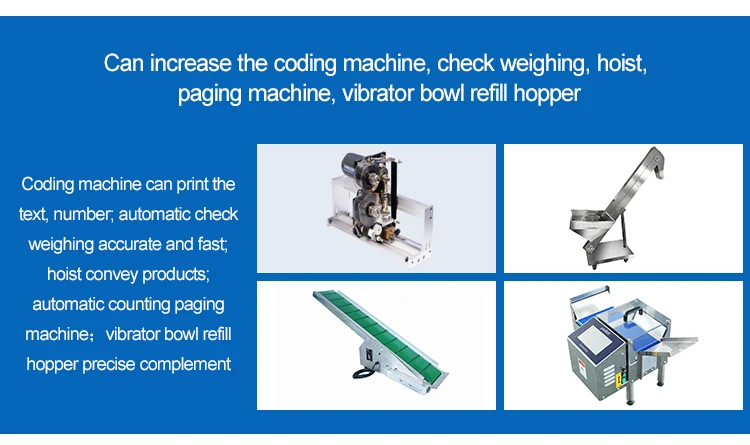 Can increase the coding machine, check weighing, hoist, paging machine, vibrator bowl refill hopper

Coding machine can print the text, number; automatic check weighing accurate and fast; hoist convey products; automatic counting paging machine； vibrator bowl refill hopper precise complement