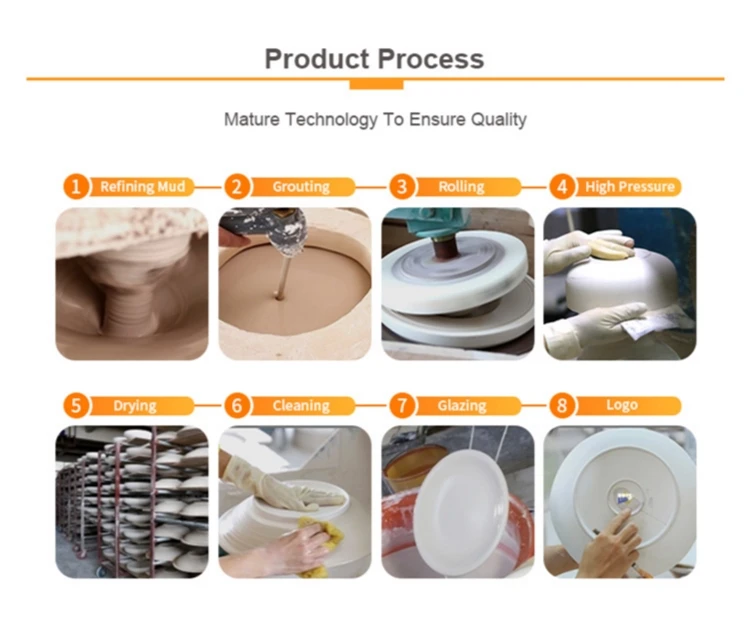 Product Process

Mature Technology To Ensure Quality

1 Refining Mud
2 Grouting
3 Rolling
4 High Pressure

5 Drying
6 Cleaning
7 Glazing
8 Logo