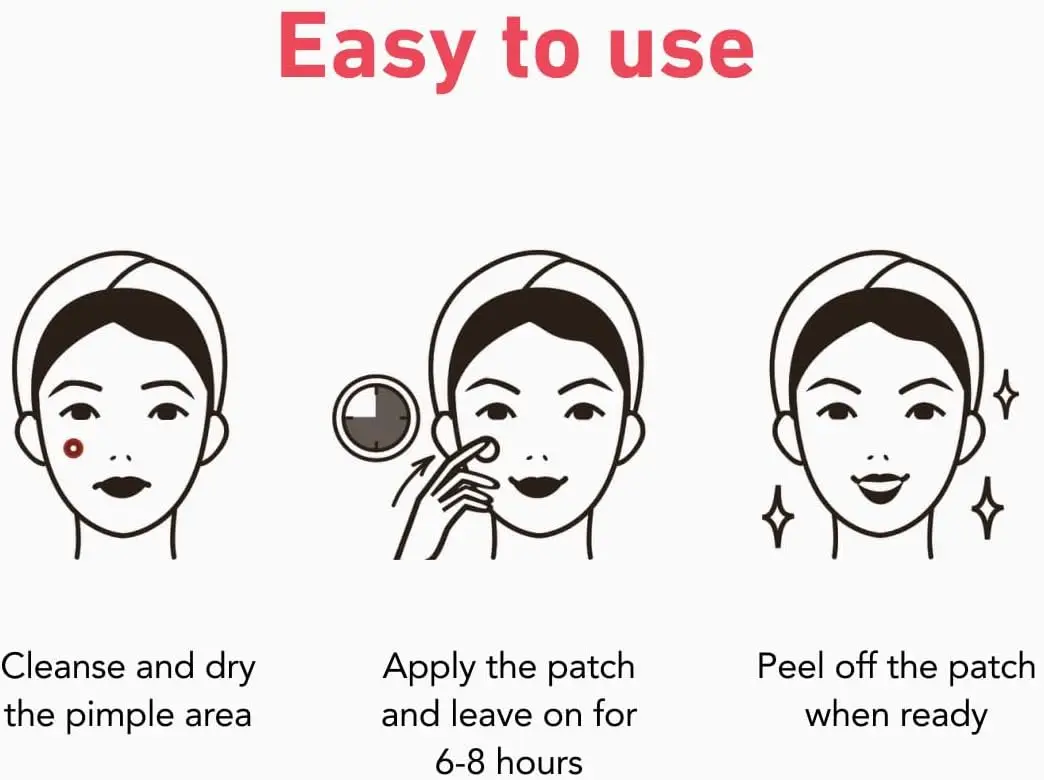 Easy to use

Cleanse and dry the pimple area

Apply the patch and leave on for 6-8 hours

Peel off the patch when ready