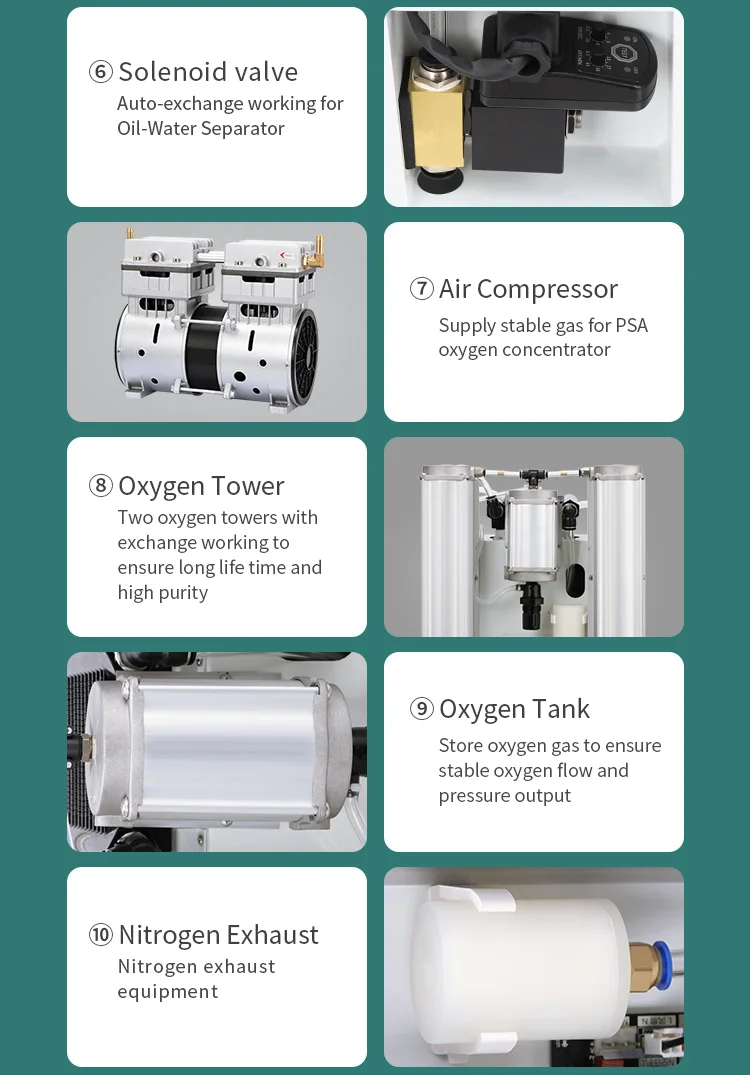 ⑥ Solenoid valve
Auto-exchange working for Oil-Water Separator

⑦ Air Compressor
Supply stable gas for PSA oxygen concentrator

⑧ Oxygen Tower
Two oxygen towers with exchange working to ensure long life time and high purity

⑨ Oxygen Tank
Store oxygen gas to ensure stable oxygen flow and pressure output

⑩ Nitrogen Exhaust
Nitrogen exhaust equipment