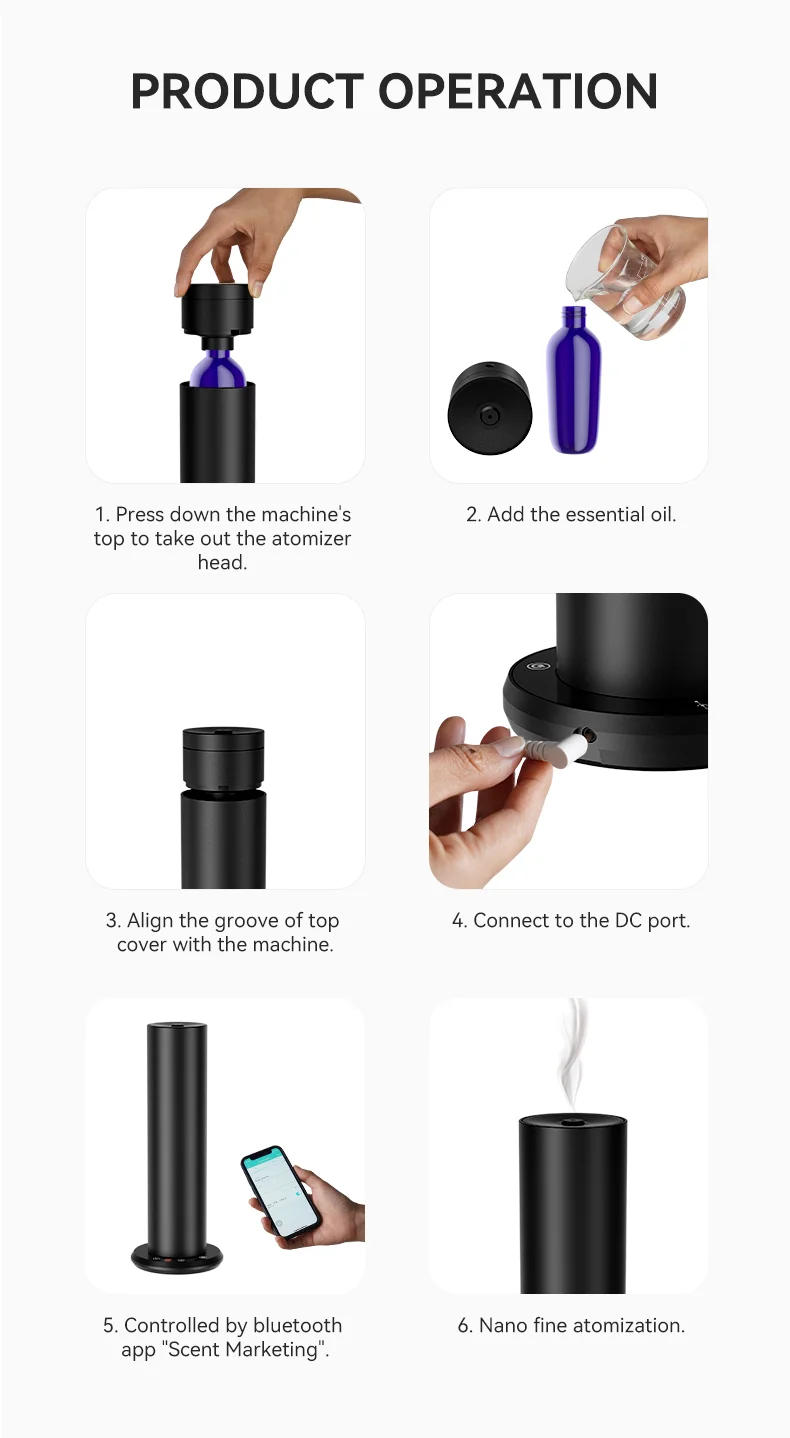 PRODUCT OPERATION

1. Press down the machine's top to take out the atomizer head.

2. Add the essential oil.

3. Align the groove of top cover with the machine.

4. Connect to the DC port.

5. Controlled by bluetooth app "Scent Marketing".

6. Nano fine atomization.