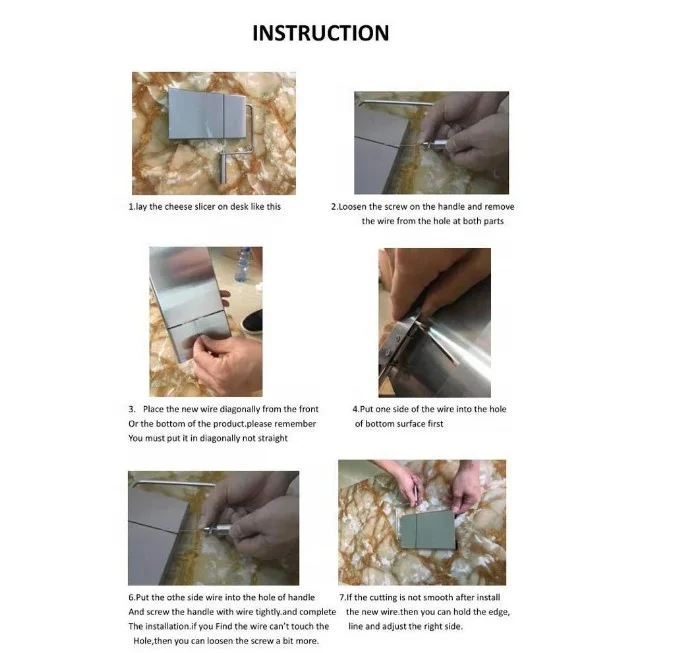 INSTRUCTION

1.lay the cheese slicer on desk like this

2.Loosen the screw on the handle and remove the wire from the hole at both parts

3. Place the new wire diagonally from the front Or the bottom of the product.please remember You must put it in diagonally not straight

4.Put one side of the wire into the hole of bottom surface first

6.Put the othe side wire into the hole of handle And screw the handle with wire tightly.and complete The installation.if you Find the wire can't touch the Hole,then you can loosen the screw a bit more.

7.If the cutting is not smooth after install the new wire.then you can hold the edge, line and adjust the right side.