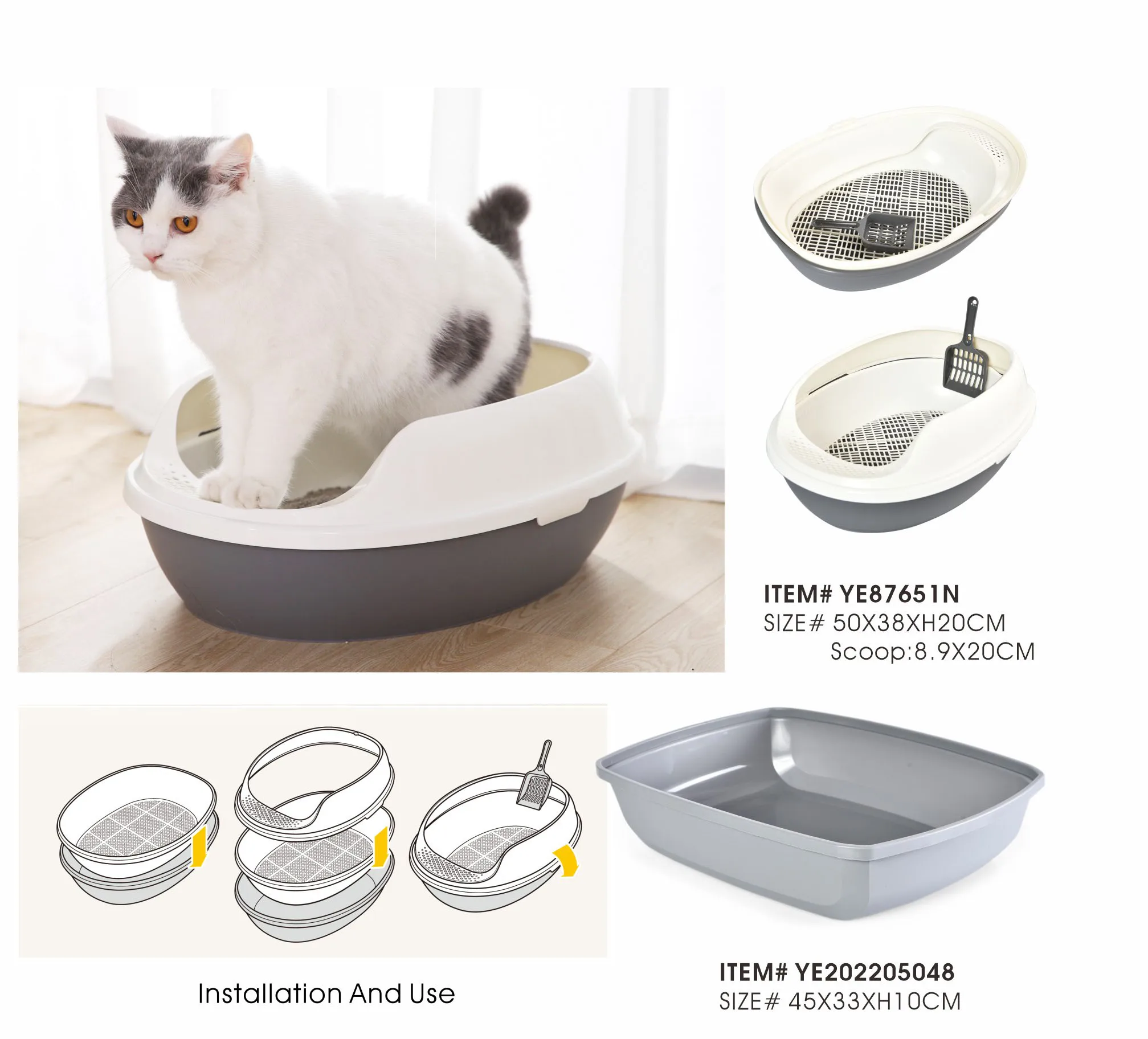 ITEM# YE87651N
SIZE# 50X38XH20CM
Scoop:8.9X20CM

Installation And Use

ITEM# YE202205048
SIZE# 45X33XH10CM