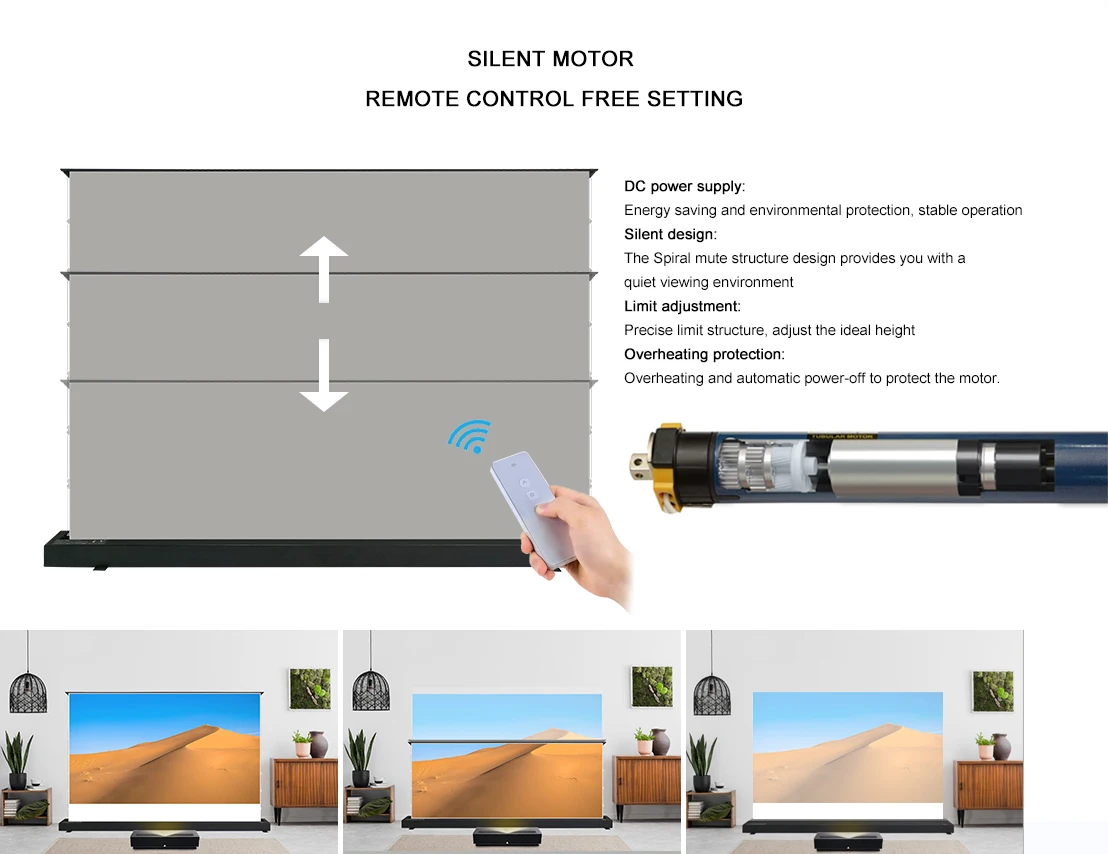 SILENT MOTOR
REMOTE CONTROL FREE SETTING

DC power supply:
Energy saving and environmental protection, stable operation
Silent design:
The Spiral mute structure design provides you with a quiet viewing environment
Limit adjustment:
Precise limit structure, adjust the ideal height
Overheating protection:
Overheating and automatic power-off to protect the motor.

TUBULAR MOTOR