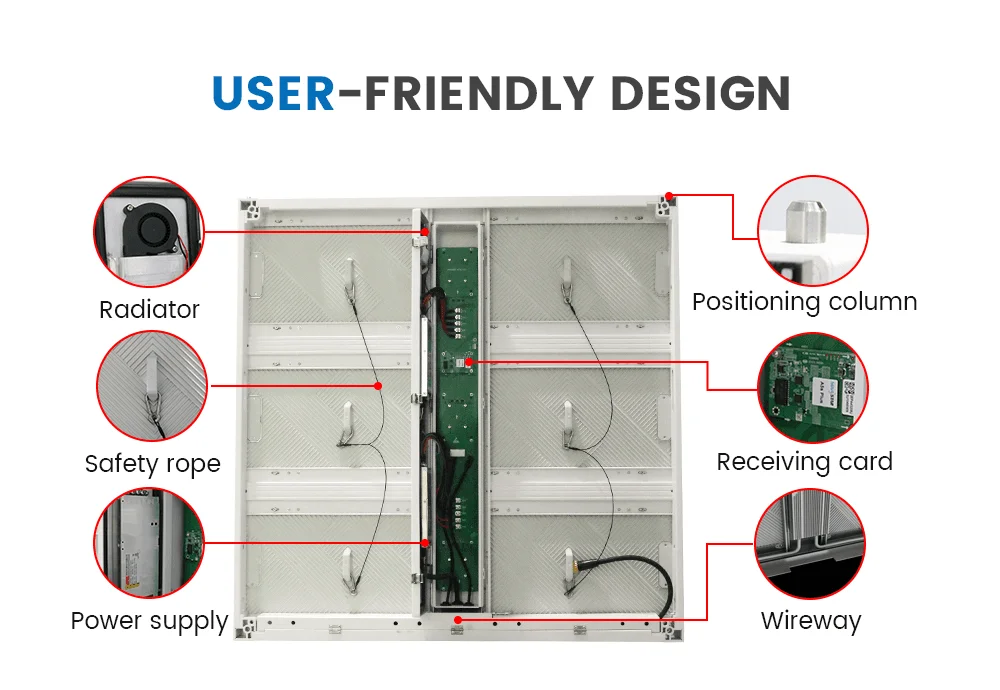 USER-FRIENDLY DESIGN

Radiator

Safety rope

Power supply

Positioning column

Receiving card

Wireway