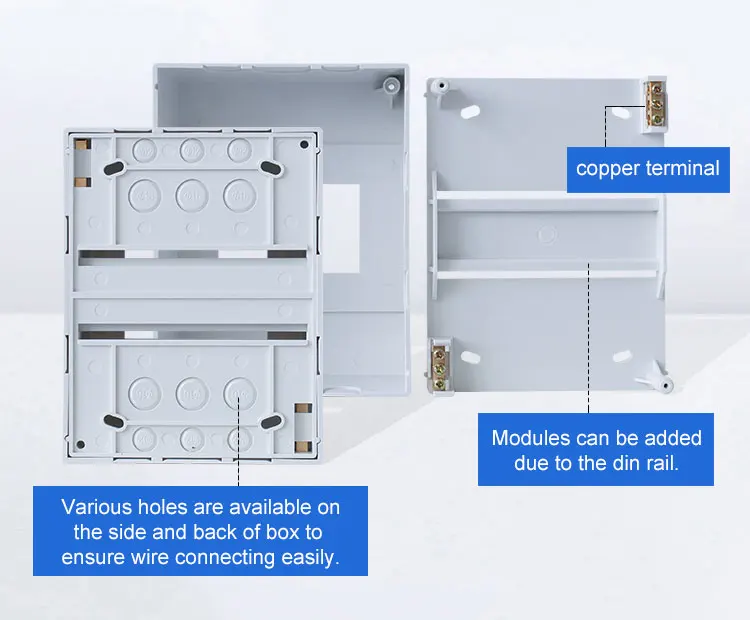 copper terminal

Modules can be added due to the din rail.

Various holes are available on the side and back of box to ensure wire connecting easily.