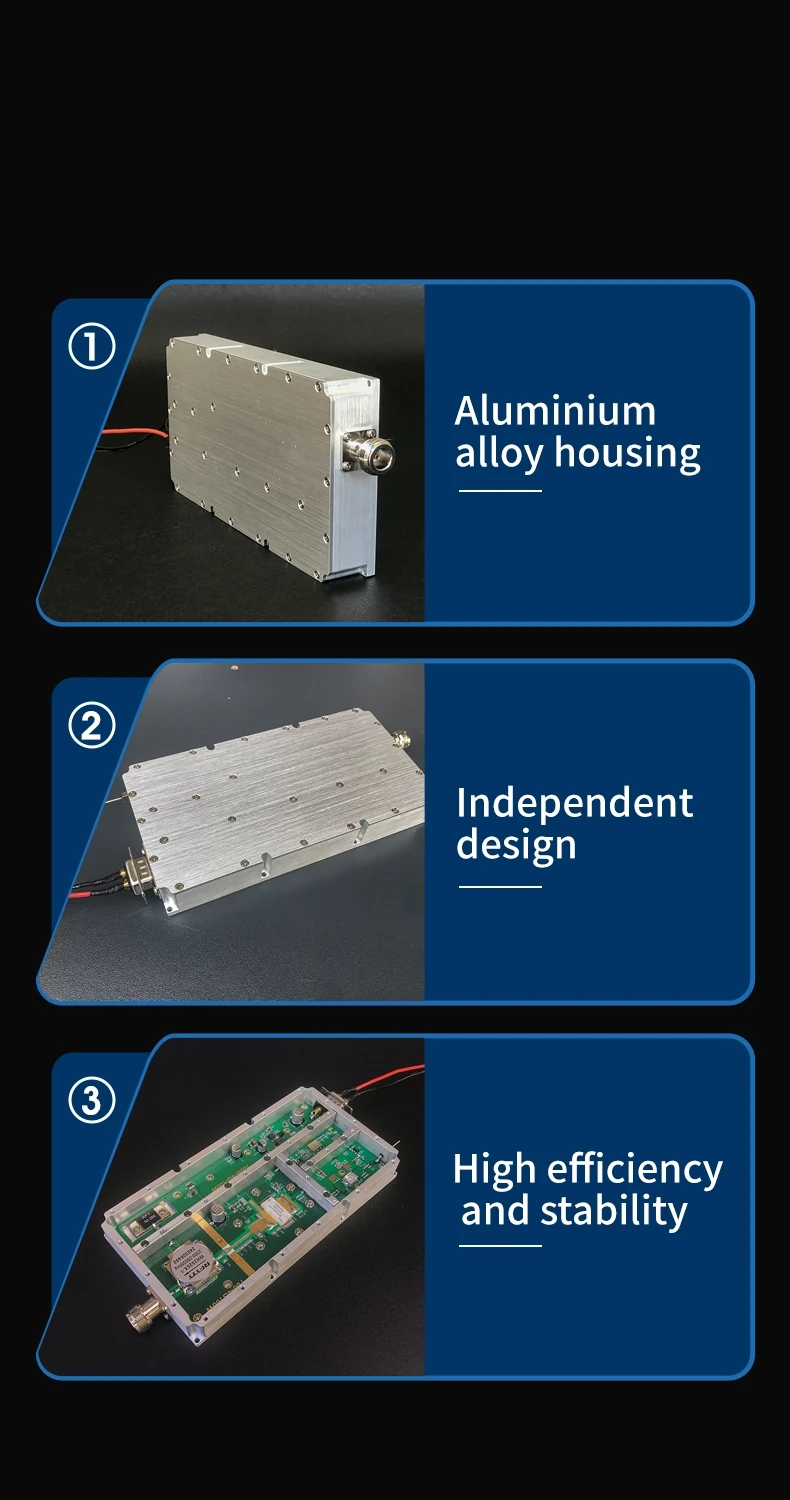 ①

Aluminium alloy housing

②

Independent design

③

High efficiency and stability