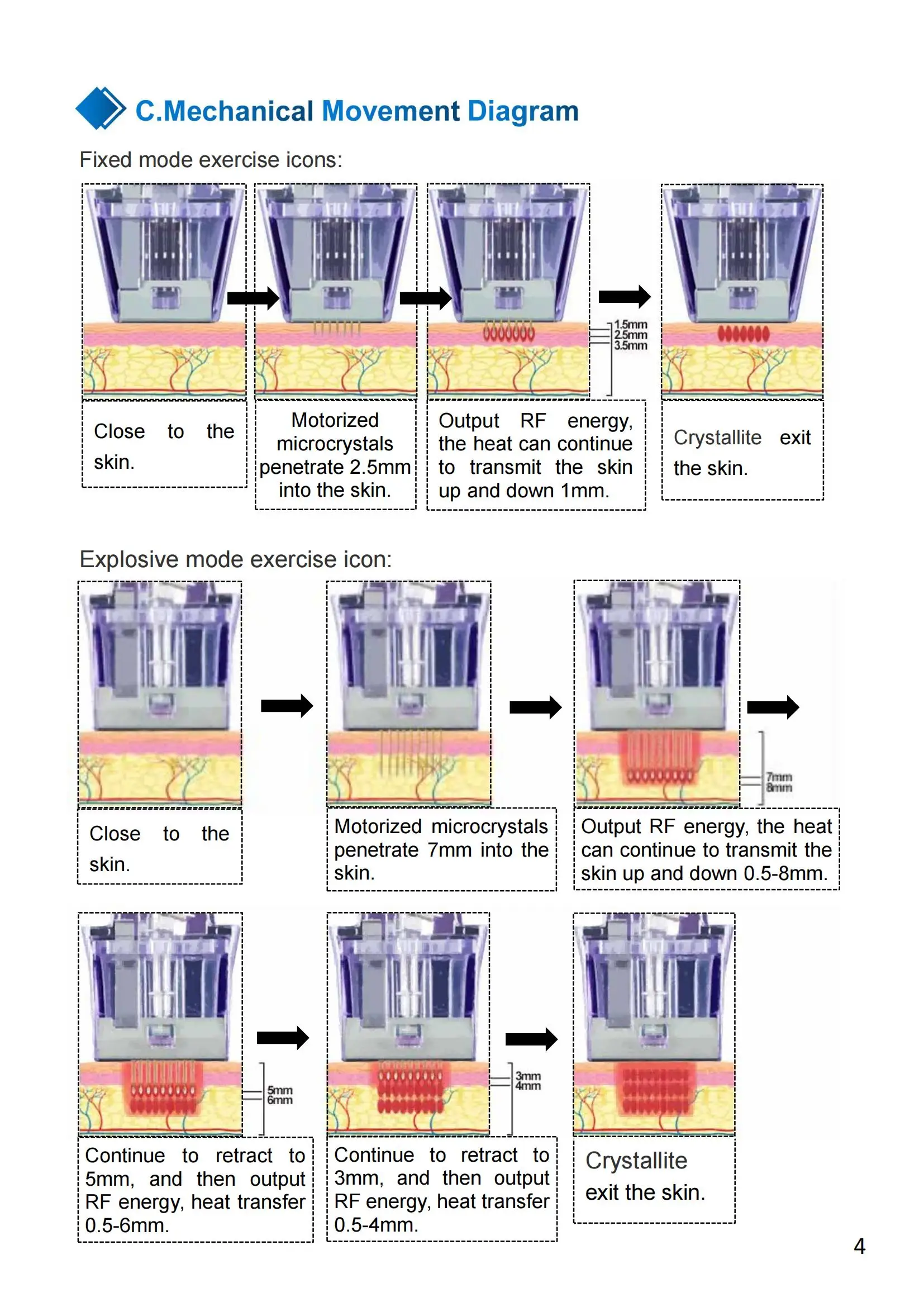 C.Mechanical Movement Diagram

Fixed mode exercise icons:

1.5mm
2.5mm
3.5mm

Close to the skin.

Motorized microcrystals penetrate 2.5mm into the skin.

Output RF energy, the heat can continue to transmit the skin up and down 1mm.

Crystallite exit the skin.

Explosive mode exercise icon:

7mm
8mm

Close to the skin.

Motorized microcrystals penetrate 7mm into the skin.

Output RF energy, the heat can continue to transmit the skin up and down 0.5-8mm.

5mm
6mm

3mm
4mm

Continue to retract to 5mm, and then output RF energy, heat transfer 0.5-6mm.

Continue to retract to 3mm, and then output RF energy, heat transfer 0.5-4mm.

Crystallite exit the skin.

4