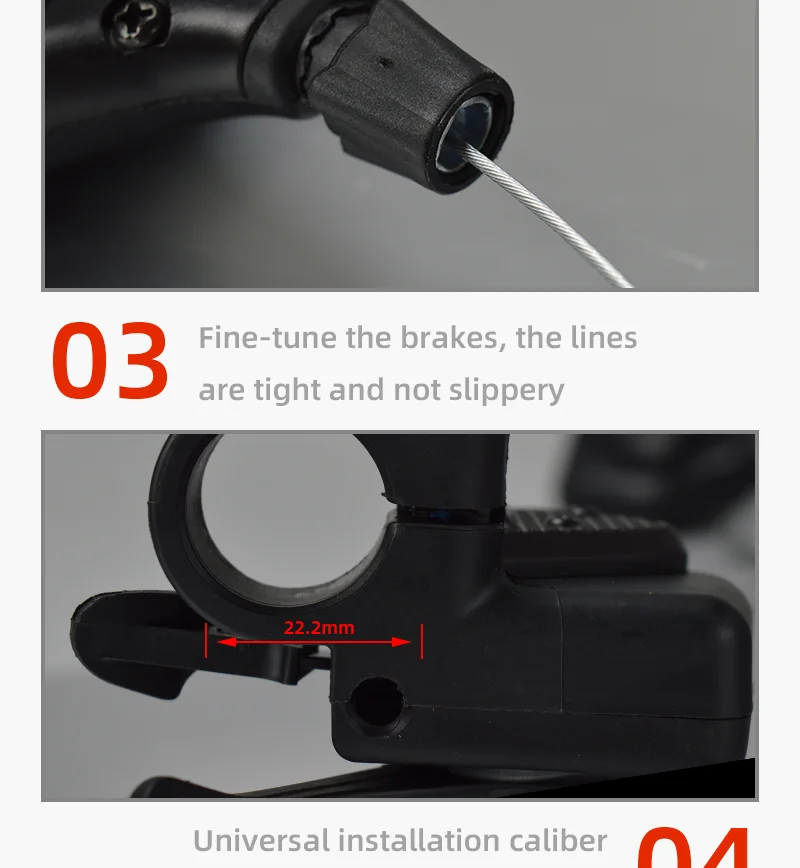 03 Fine-tune the brakes, the lines are tight and not slippery

22.2mm

Universal installation caliber 04