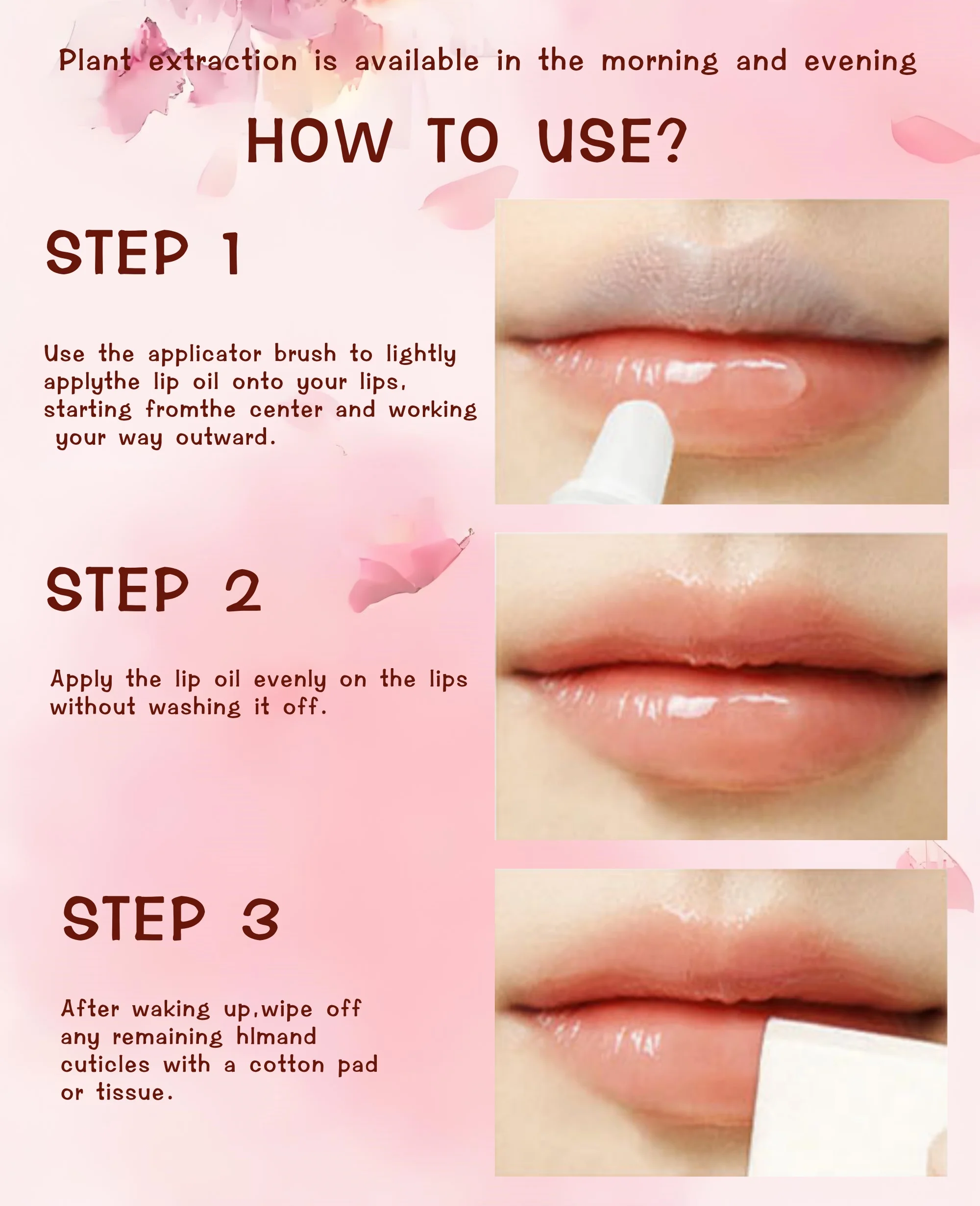 Plant extraction is available in the morning and evening

HOW TO USE?

STEP 1

Use the applicator brush to lightly applythe lip oil onto your lips, starting fromthe center and working your way outward.

STEP 2

Apply the lip oil evenly on the lips without washing it off.

STEP 3

After waking up,wipe off any remaining hlmand cuticles with a cotton pad or tissue.