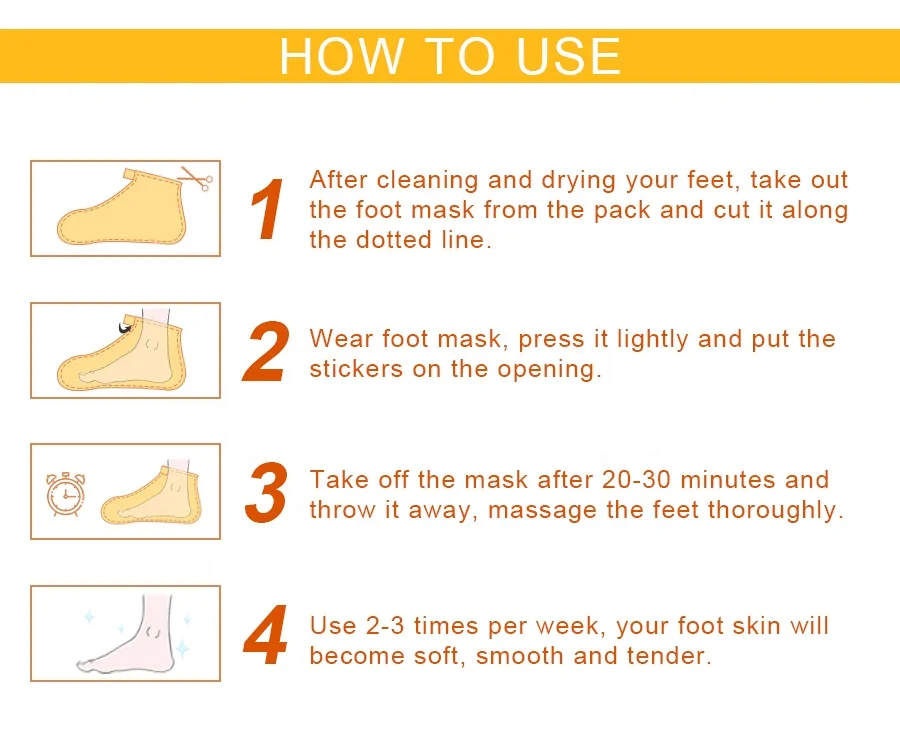 HOW TO USE

1 After cleaning and drying your feet, take out the foot mask from the pack and cut it along the dotted line.

2 Wear foot mask, press it lightly and put the stickers on the opening.

3 Take off the mask after 20-30 minutes and throw it away, massage the feet thoroughly.

4 Use 2-3 times per week, your foot skin will become soft, smooth and tender.