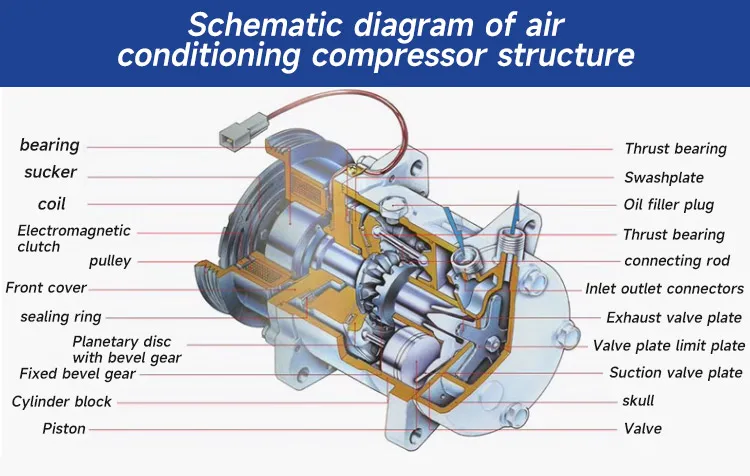 Schematic diagram of air conditioning compressor structure

bearing
sucker
coil
Electromagnetic clutch
pulley
Front cover
sealing ring
Planetary disc with bevel gear
Fixed bevel gear
Cylinder block
Piston

Thrust bearing
Swashplate
Oil filler plug
Thrust bearing
connecting rod
Inlet outlet connectors
Exhaust valve plate
Valve plate limit plate
Suction valve plate
skull
Valve