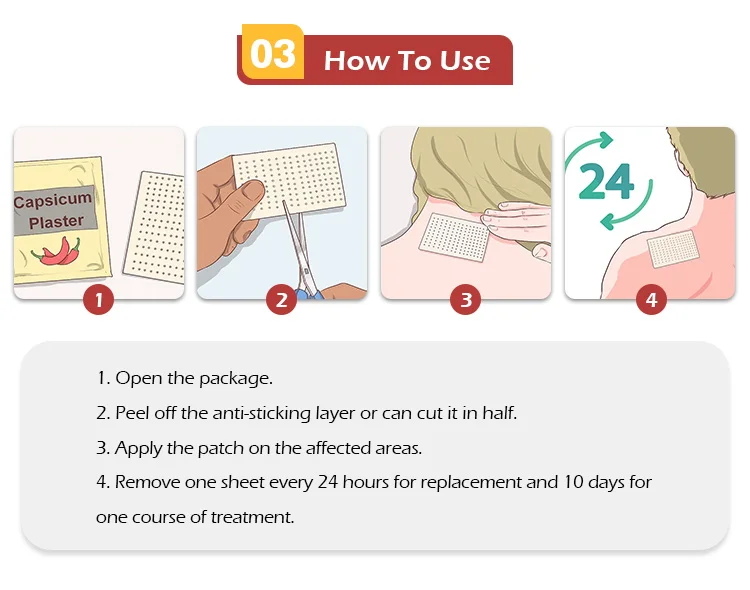 03 How To Use

Capsicum Plaster

1

2

3

24

4

1. Open the package.

2. Peel off the anti-sticking layer or can cut it in half.

3. Apply the patch on the affected areas.

4. Remove one sheet every 24 hours for replacement and 10 days for one course of treatment.