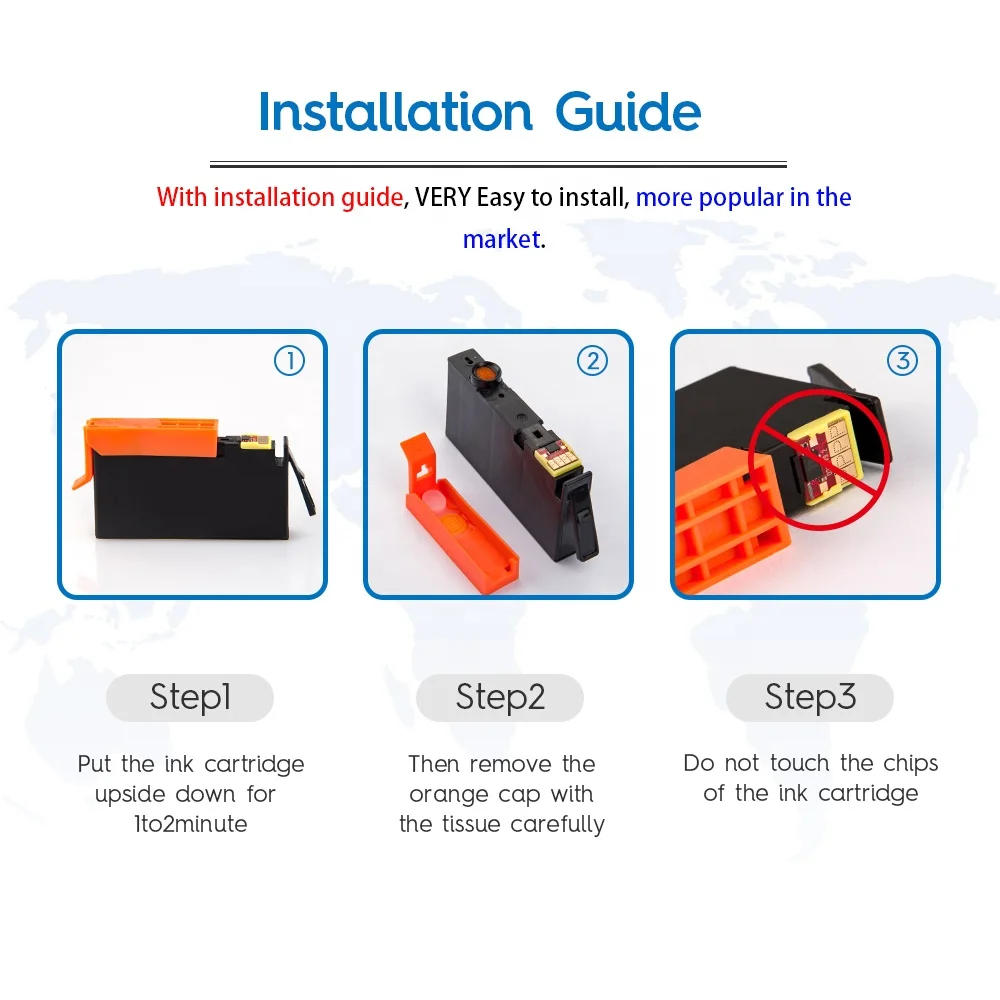 Installation Guide

With installation guide, VERY Easy to install, more popular in the market.

①

②

③

Step1

Put the ink cartridge upside down for 1to2minute

Step2

Then remove the orange cap with the tissue carefully

Step3

Do not touch the chips of the ink cartridge