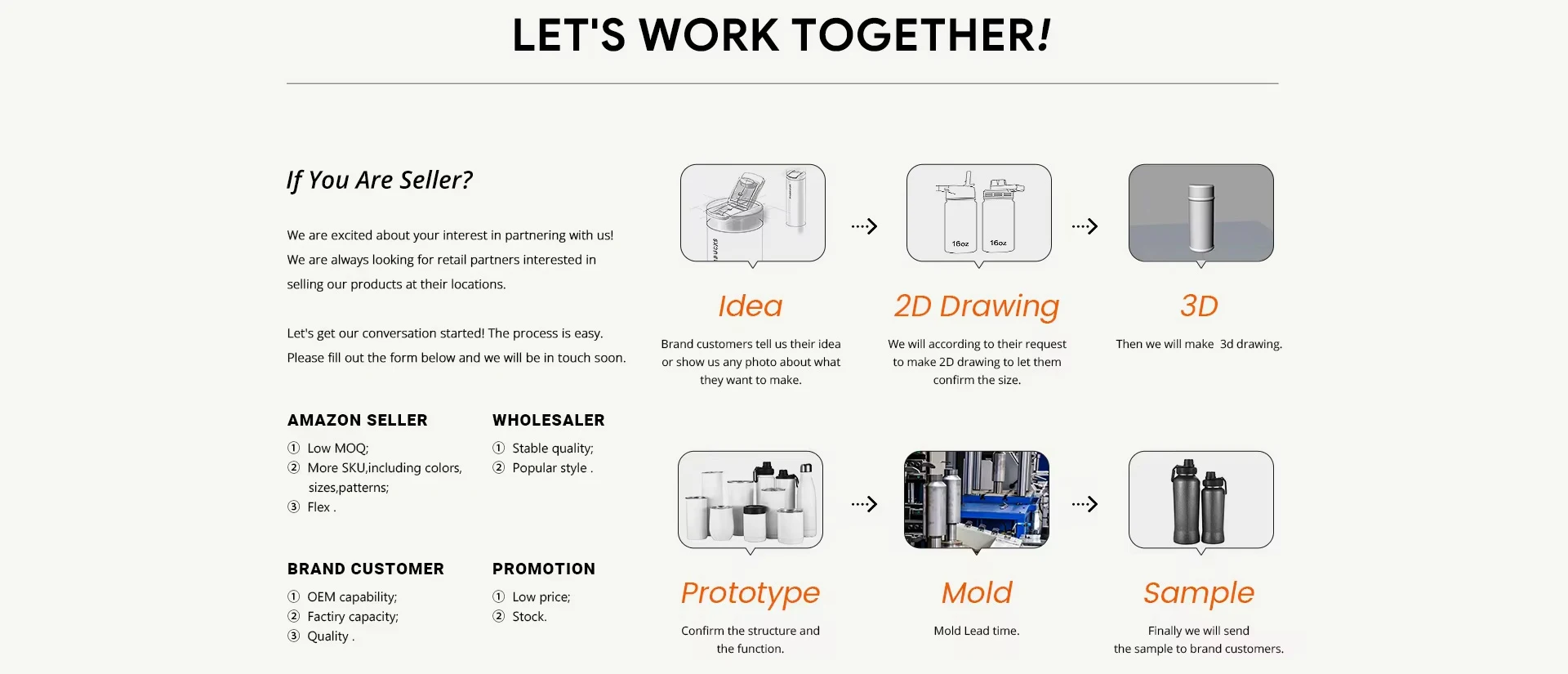 LET'S WORK TOGETHER!

If You Are Seller?

We are excited about your interest in partnering with us! We are always looking for retail partners interested in selling our products at their locations.

Let's get our conversation started! The process is easy. Please fill out the form below and we will be in touch soon.

AMAZON SELLER
① Low MOQ;
② More SKU,including colors, sizes,patterns;
③ Flex .

WHOLESALER
① Stable quality;
② Popular style .

BRAND CUSTOMER
① OEM capability;
② Factiry capacity;
③ Quality .

PROMOTION
① Low price;
② Stock.

16oz 16oz

Idea
Brand customers tell us their idea or show us any photo about what they want to make.

2D Drawing
We will according to their request to make 2D drawing to let them confirm the size.

3D
Then we will make 3d drawing.

Prototype
Confirm the structure and the function.

Mold
Mold Lead time.

Sample
Finally we will send the sample to brand customers.