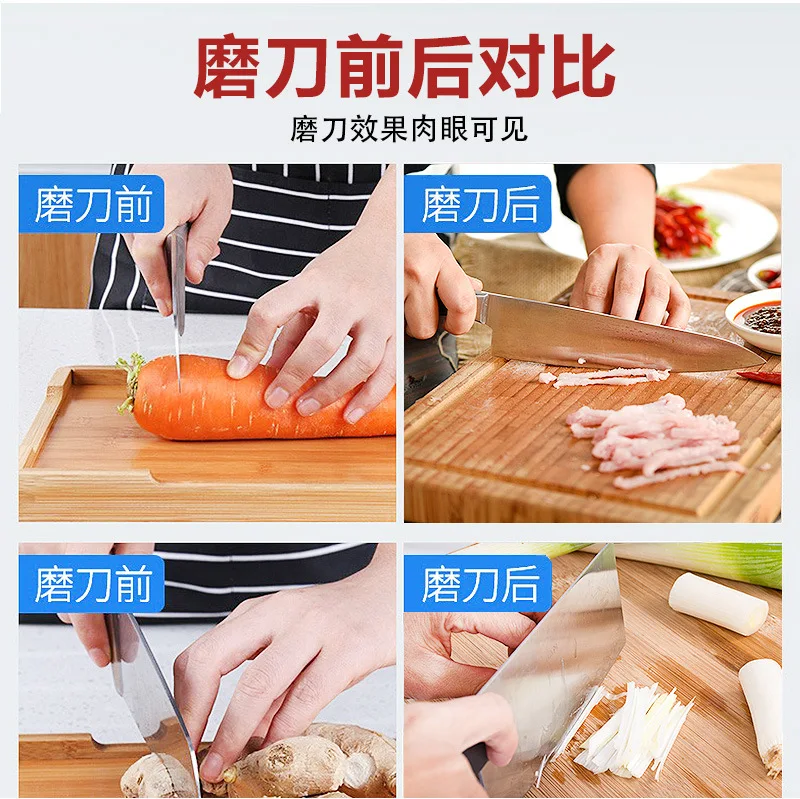 磨刀前后对比

磨刀效果肉眼可见

磨刀前

磨刀后

磨刀前

磨刀后