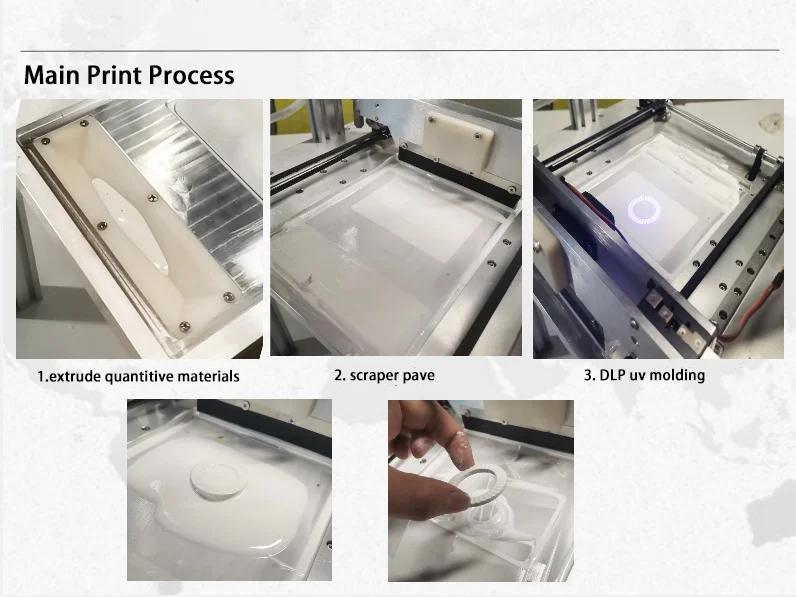 Main Print Process

1.extrude quantitive materials

2. scraper pave

3. DLP uv molding