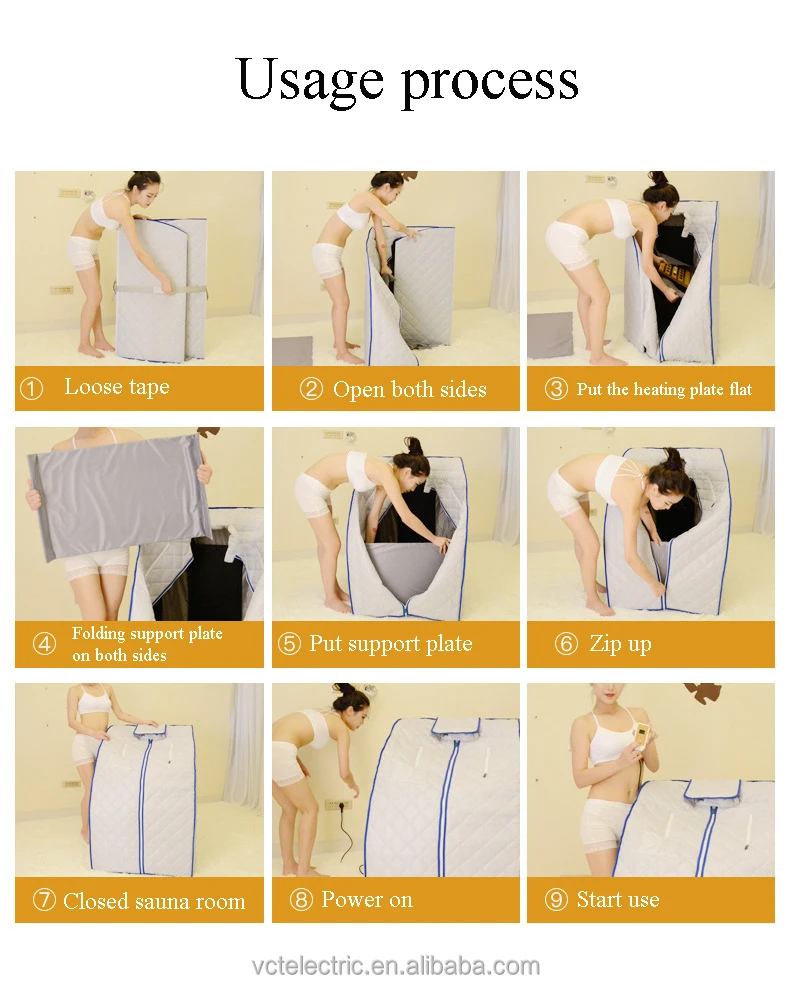 Usage process

① Loose tape

② Open both sides

③ Put the heating plate flat

④ Folding support plate on both sides

⑤ Put support plate

⑥ Zip up

⑦ Closed sauna room

⑧ Power on

⑨ Start use

vctelectric.en.alibaba.com