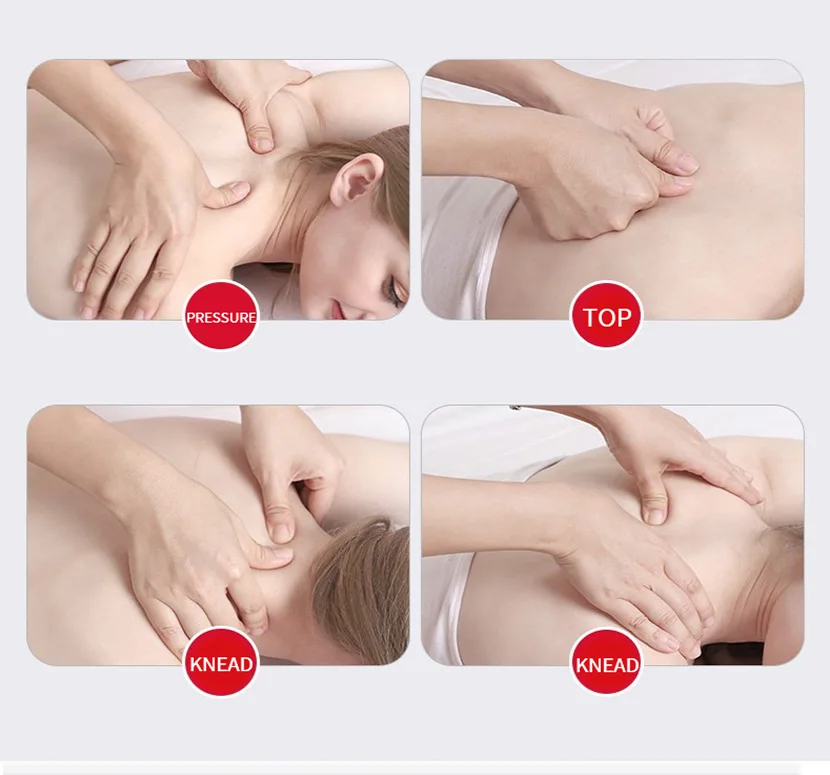 PRESSURE

TOP

KNEAD

KNEAD