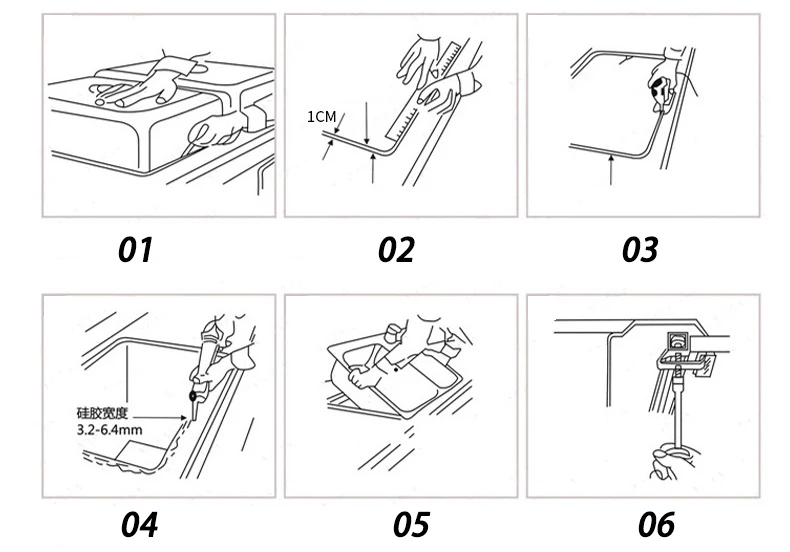 1CM

01

02

03

硅胶宽度
3.2-6.4mm

04

05

06