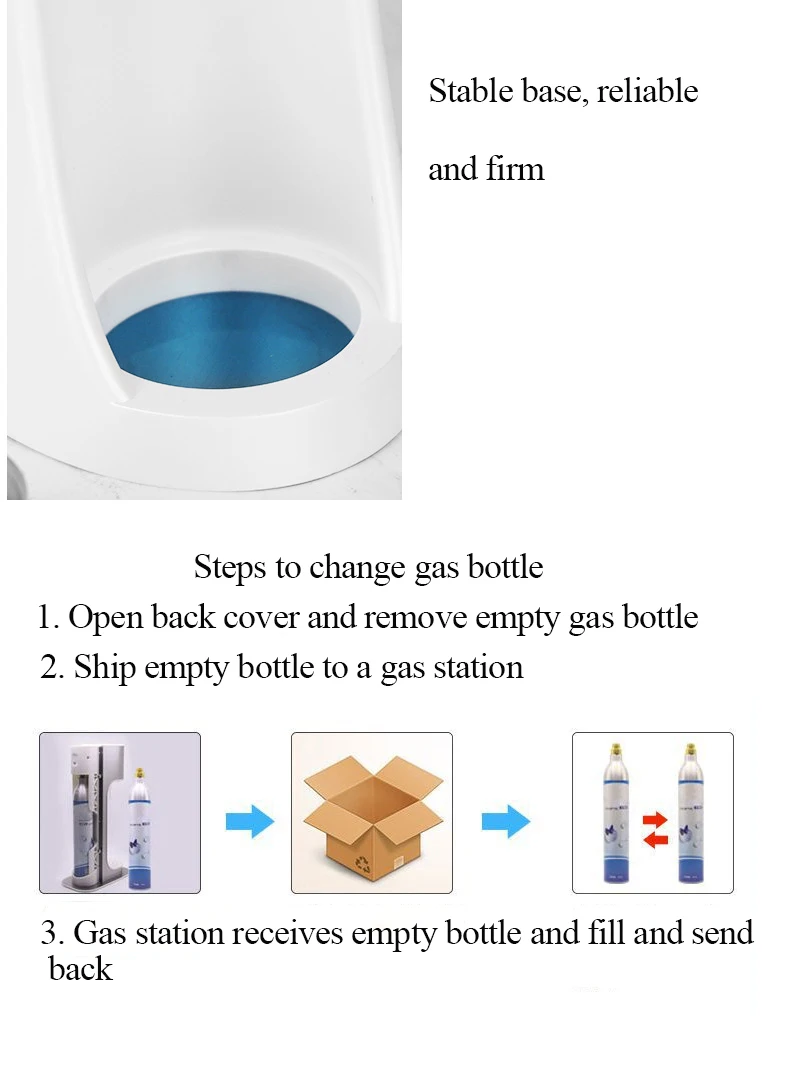 Stable base, reliable

and firm

Steps to change gas bottle

1. Open back cover and remove empty gas bottle

2. Ship empty bottle to a gas station

3. Gas station receives empty bottle and fill and send back