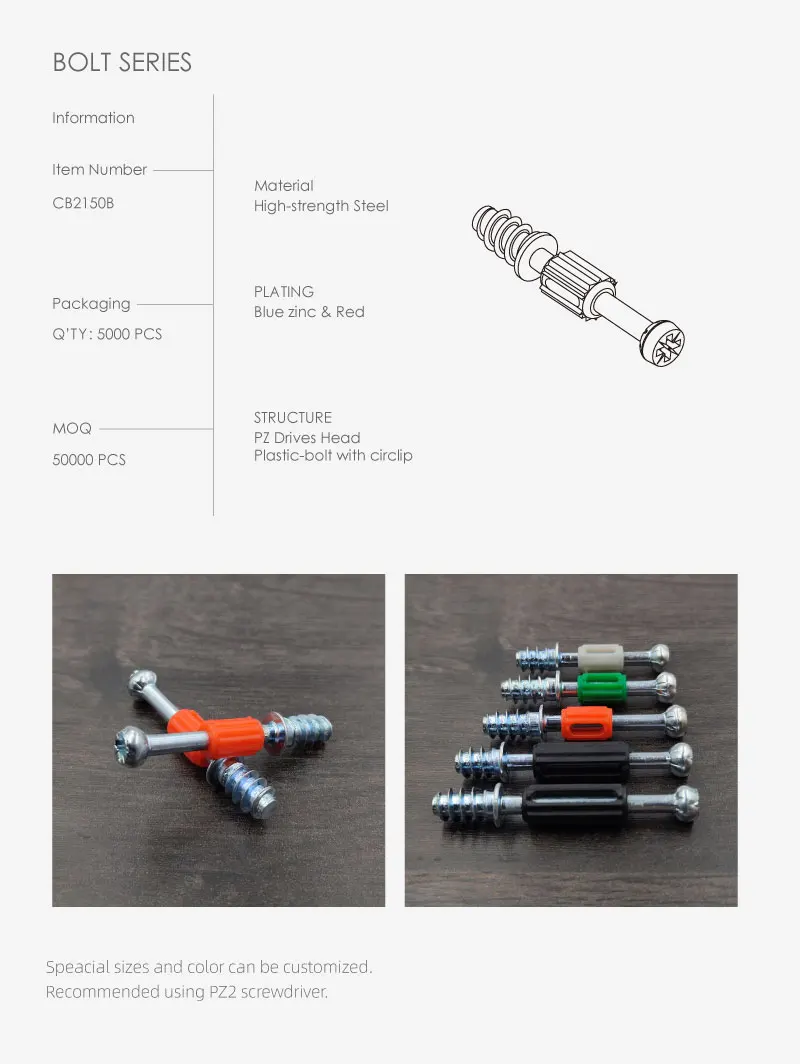 BOLT SERIES

Information

Item Number

CB2150B

Packaging

Q'TY: 5000 PCS

MOQ

50000 PCS

Material
High-strength Steel

PLATING
Blue zinc & Red

STRUCTURE
PZ Drives Head
Plastic-bolt with circlip

Speacial sizes and color can be customized.
Recommended using PZ2 screwdriver.