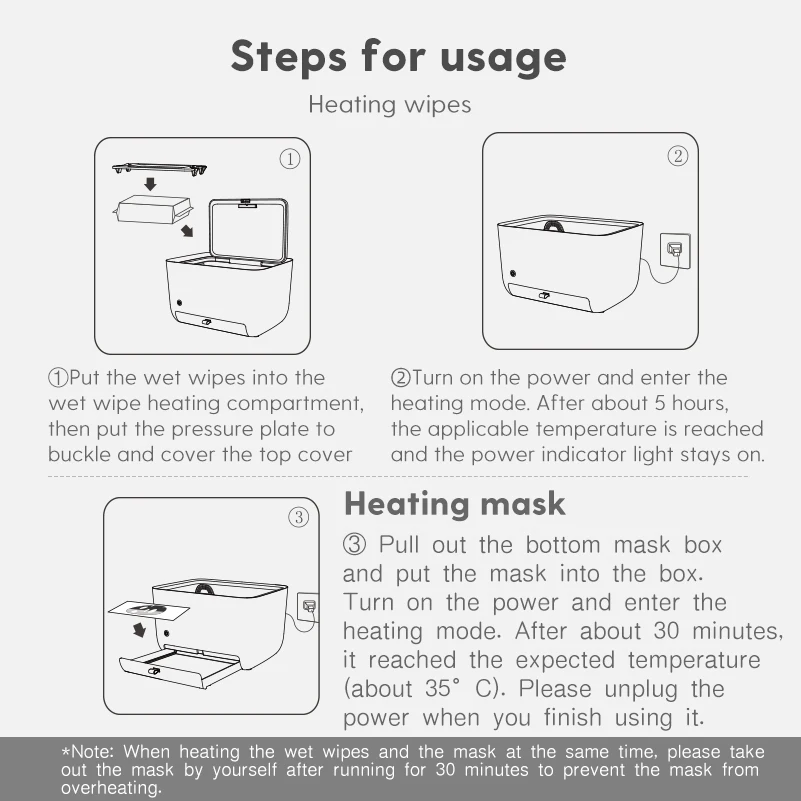 Steps for usage

Heating wipes

①

②

①Put the wet wipes into the wet wipe heating compartment, then put the pressure plate to buckle and cover the top cover

②Turn on the power and enter the heating mode. After about 5 hours, the applicable temperature is reached and the power indicator light stays on.

③

Heating mask

③ Pull out the bottom mask box and put the mask into the box. Turn on the power and enter the heating mode. After about 30 minutes, it reached the expected temperature (about 35° C). Please unplug the power when you finish using it.

*Note: When heating the wet wipes and the mask at the same time, please take out the mask by yourself after running for 30 minutes to prevent the mask from overheating.