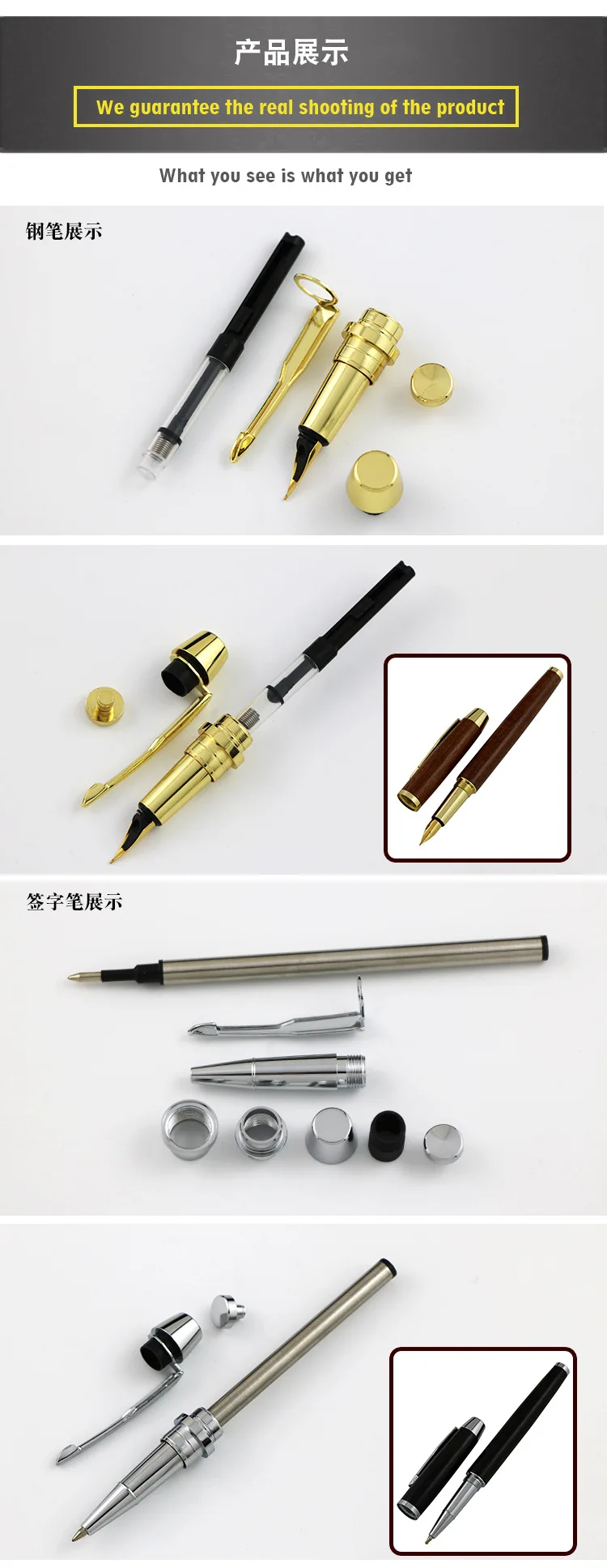 产品展示

We guarantee the real shooting of the product

What you see is what you get

钢笔展示

签字笔展示