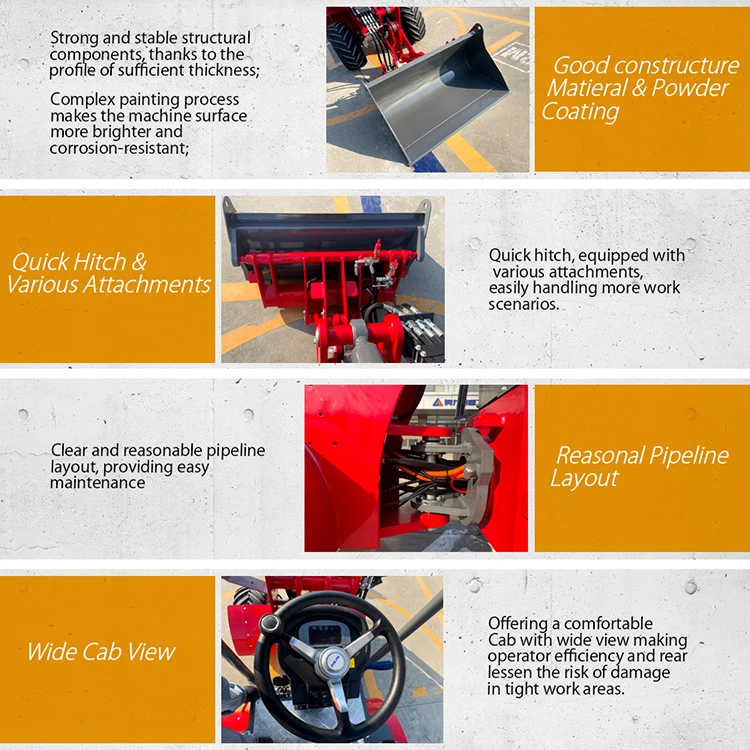 Strong and stable structural components, thanks to the profile of sufficient thickness;

Complex painting process makes the machine surface more brighter and corrosion-resistant;

Good constructure Matieral & Powder Coating

Quick Hitch & Various Attachments

Quick hitch, equipped with various attachments, easily handling more work scenarios.

Clear and reasonable pipeline layout, providing easy maintenance

Reasonal Pipeline Layout

Wide Cab View

Offering a comfortable Cab with wide view making operator efficiency and rear lessen the risk of damage in tight work areas.