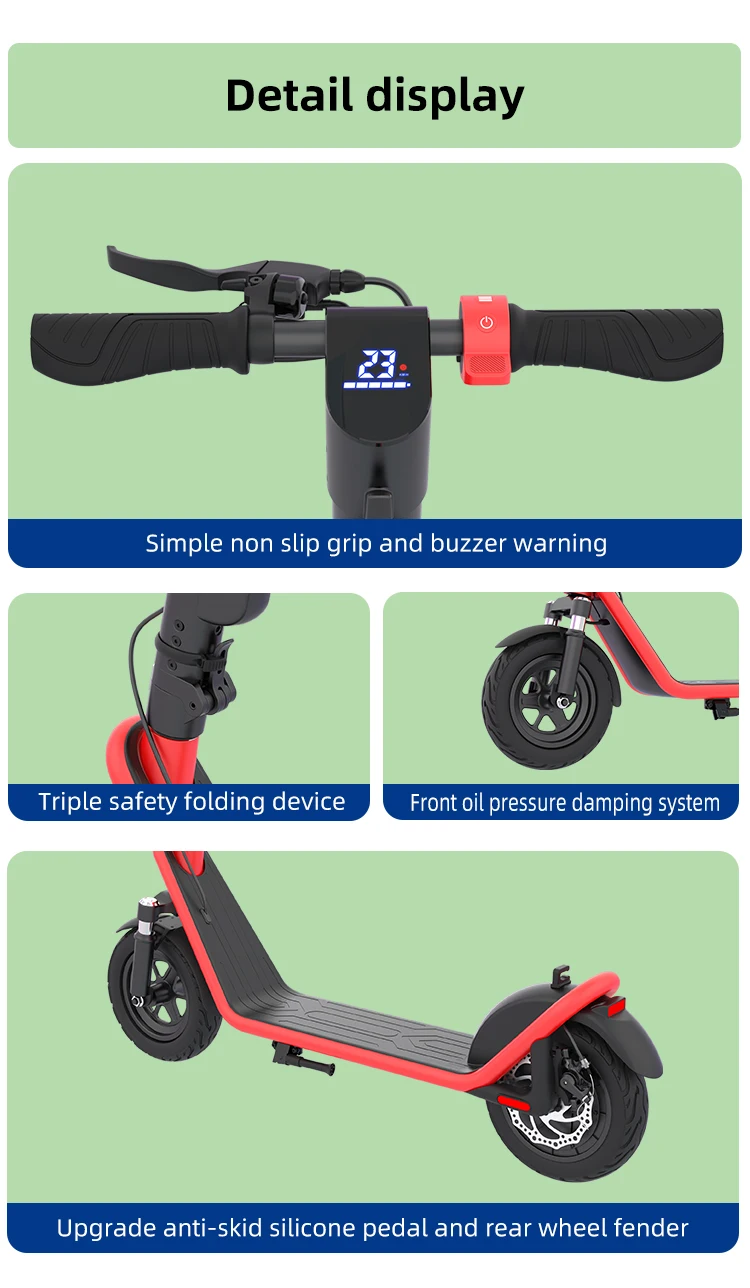 Detail display

23

Simple non slip grip and buzzer warning

Triple safety folding device

Front oil pressure damping system

Upgrade anti-skid silicone pedal and rear wheel fender