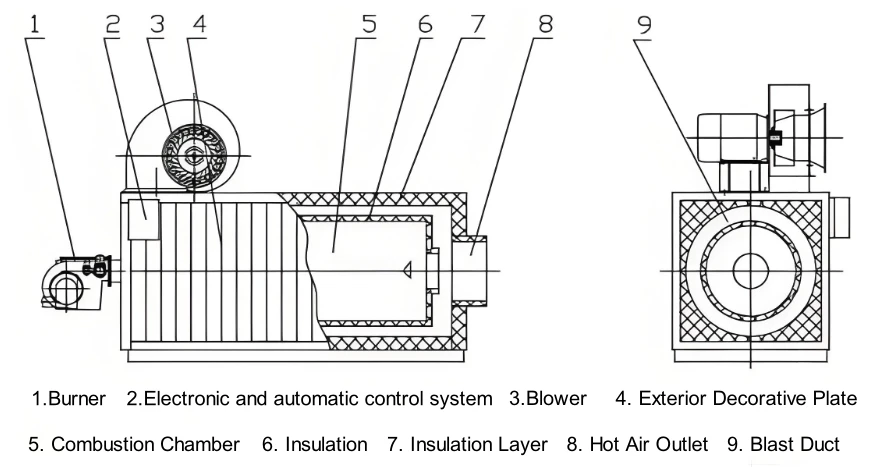 1 2 3 4 5 6 7 8 9

1.Burner 2.Electronic and automatic control system 3.Blower 4. Exterior Decorative Plate

5. Combustion Chamber 6. Insulation 7. Insulation Layer 8. Hot Air Outlet 9. Blast Duct