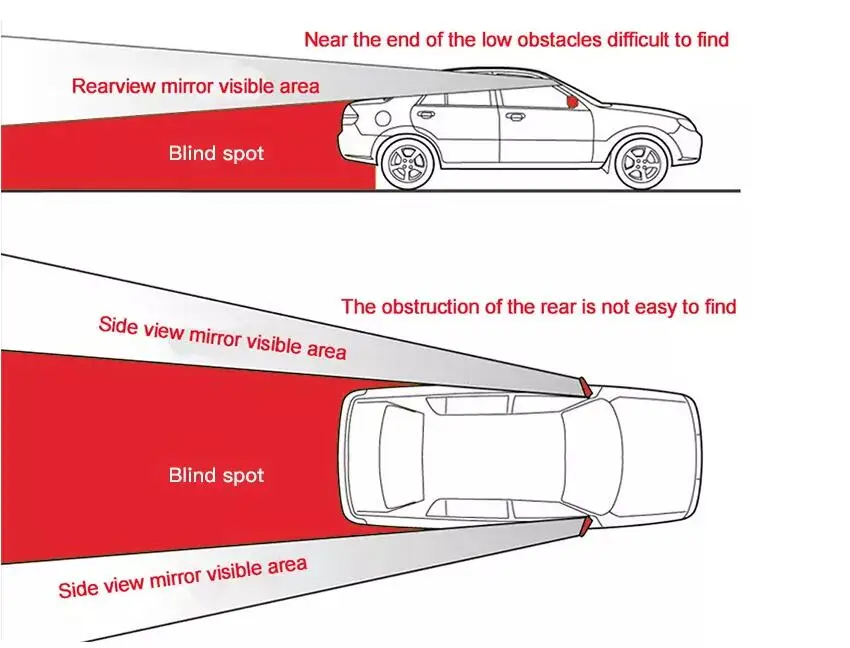 Near the end of the low obstacles difficult to find

Rearview mirror visible area

Blind spot

The obstruction of the rear is not easy to find

Side view mirror visible area

Blind spot

Side view mirror visible area