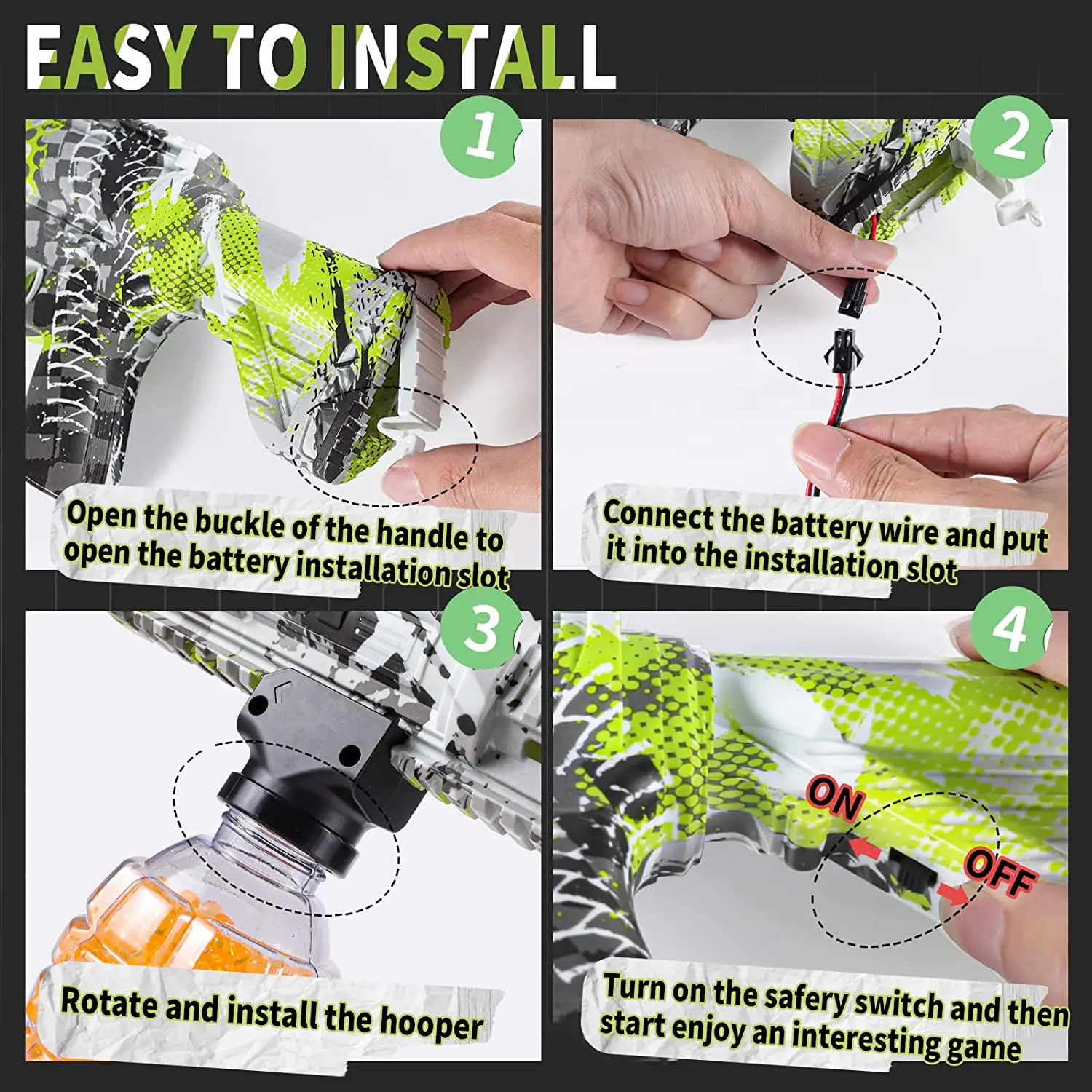 EASY TO INSTALL

1

Open the buckle of the handle to open the battery installation slot

2

Connect the battery wire and put it into the installation slot

3

Rotate and install the hooper

4

ON

OFF

Turn on the safery switch and then start enjoy an interesting game