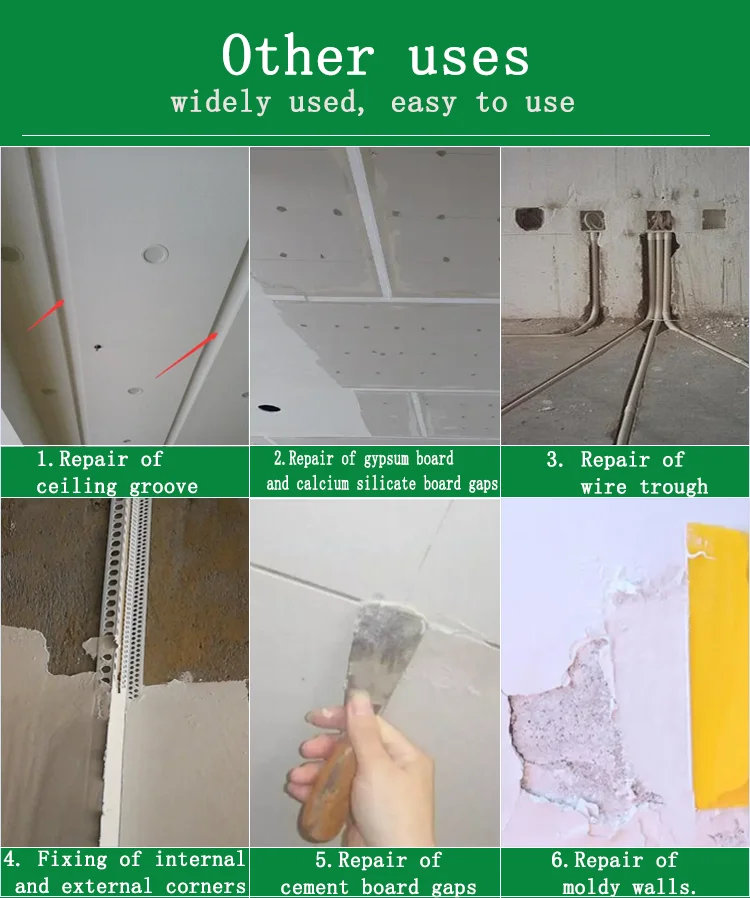 Other uses
widely used, easy to use

1. Repair of ceiling groove

2. Repair of gypsum board and calcium silicate board gaps

3. Repair of wire trough

4. Fixing of internal and external corners

5. Repair of cement board gaps

6. Repair of moldy walls.