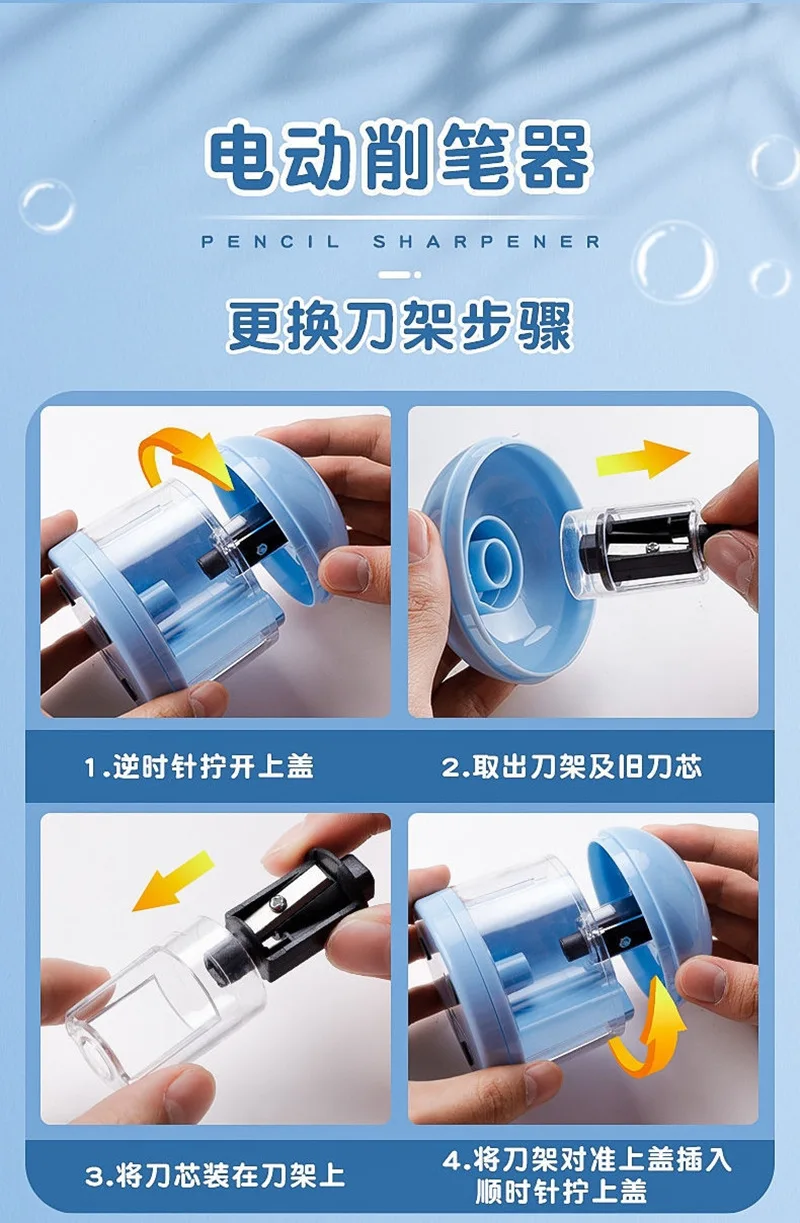 电动削笔器

PENCIL SHARPENER

更换刀架步骤

1.逆时针拧开上盖

2.取出刀架及旧刀芯

3.将刀芯装在刀架上

4.将刀架对准上盖插入顺时针拧上盖