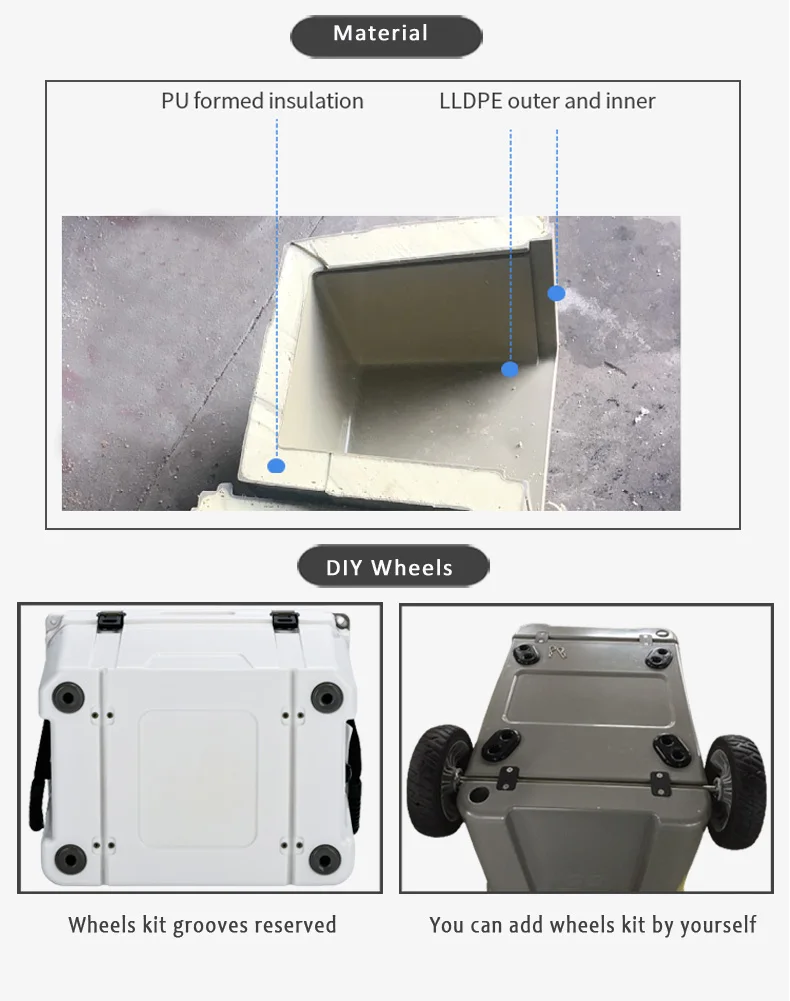 Material

PU formed insulation

LLDPE outer and inner

DIY Wheels

Wheels kit grooves reserved

You can add wheels kit by yourself