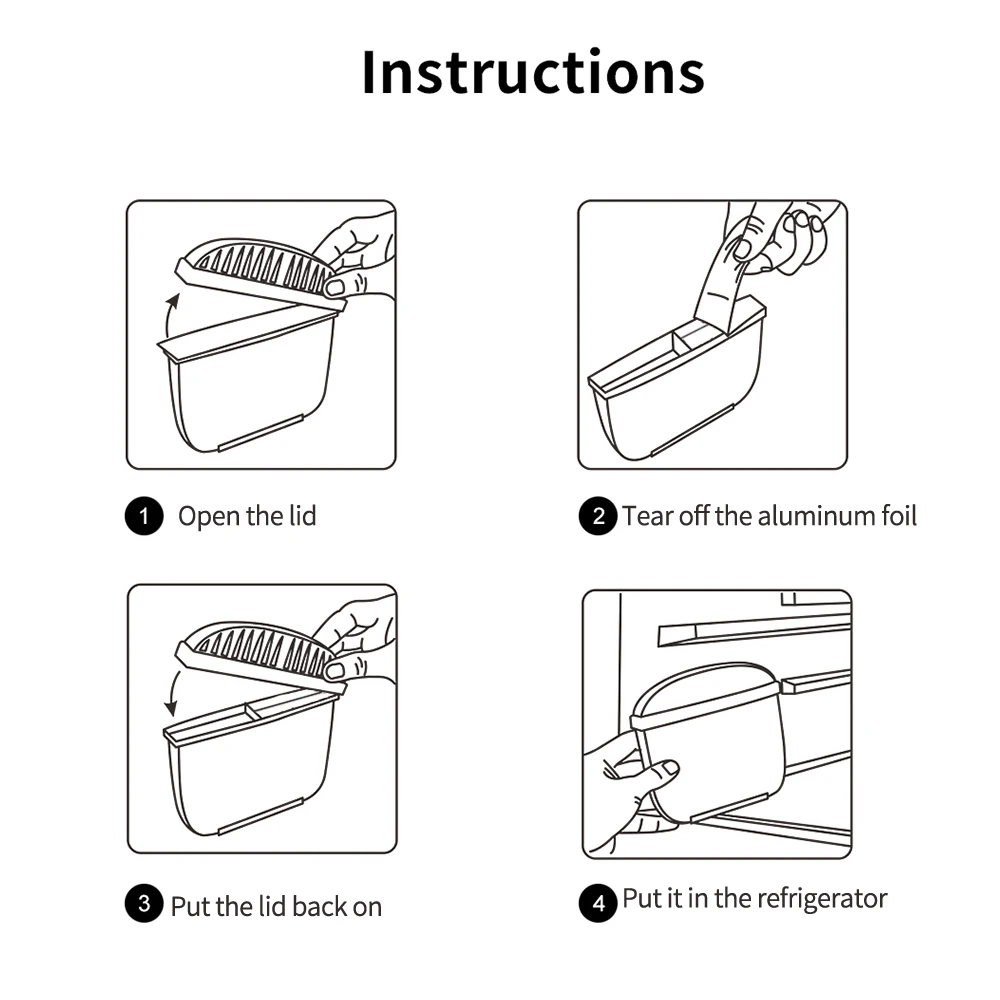 Instructions

1 Open the lid

2 Tear off the aluminum foil

3 Put the lid back on

4 Put it in the refrigerator