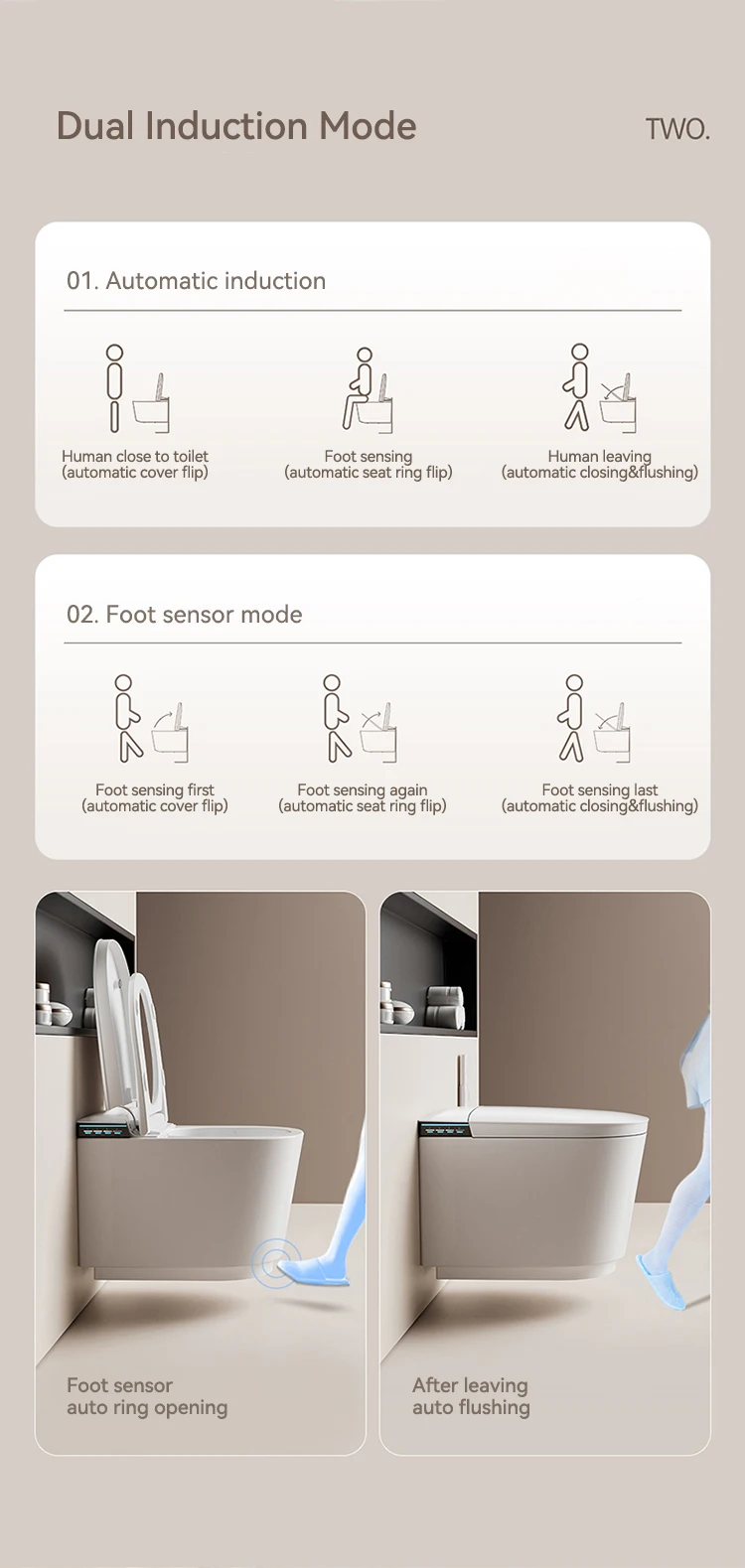 Dual Induction Mode

TWO.

01. Automatic induction

Human close to toilet
(automatic cover flip)

Foot sensing
(automatic seat ring flip)

Human leaving
(automatic closing&flushing)

02. Foot sensor mode

Foot sensing first
(automatic cover flip)

Foot sensing again
(automatic seat ring flip)

Foot sensing last
(automatic closing&flushing)

Foot sensor
auto ring opening

After leaving
auto flushing