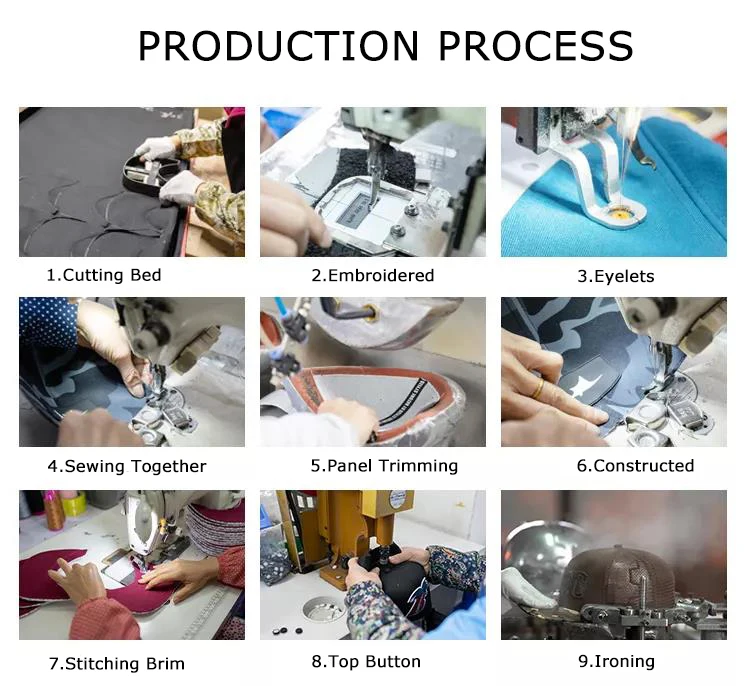 PRODUCTION PROCESS

1.Cutting Bed

2.Embroidered

3.Eyelets

4.Sewing Together

5.Panel Trimming

6.Constructed

7.Stitching Brim

8.Top Button

9.Ironing