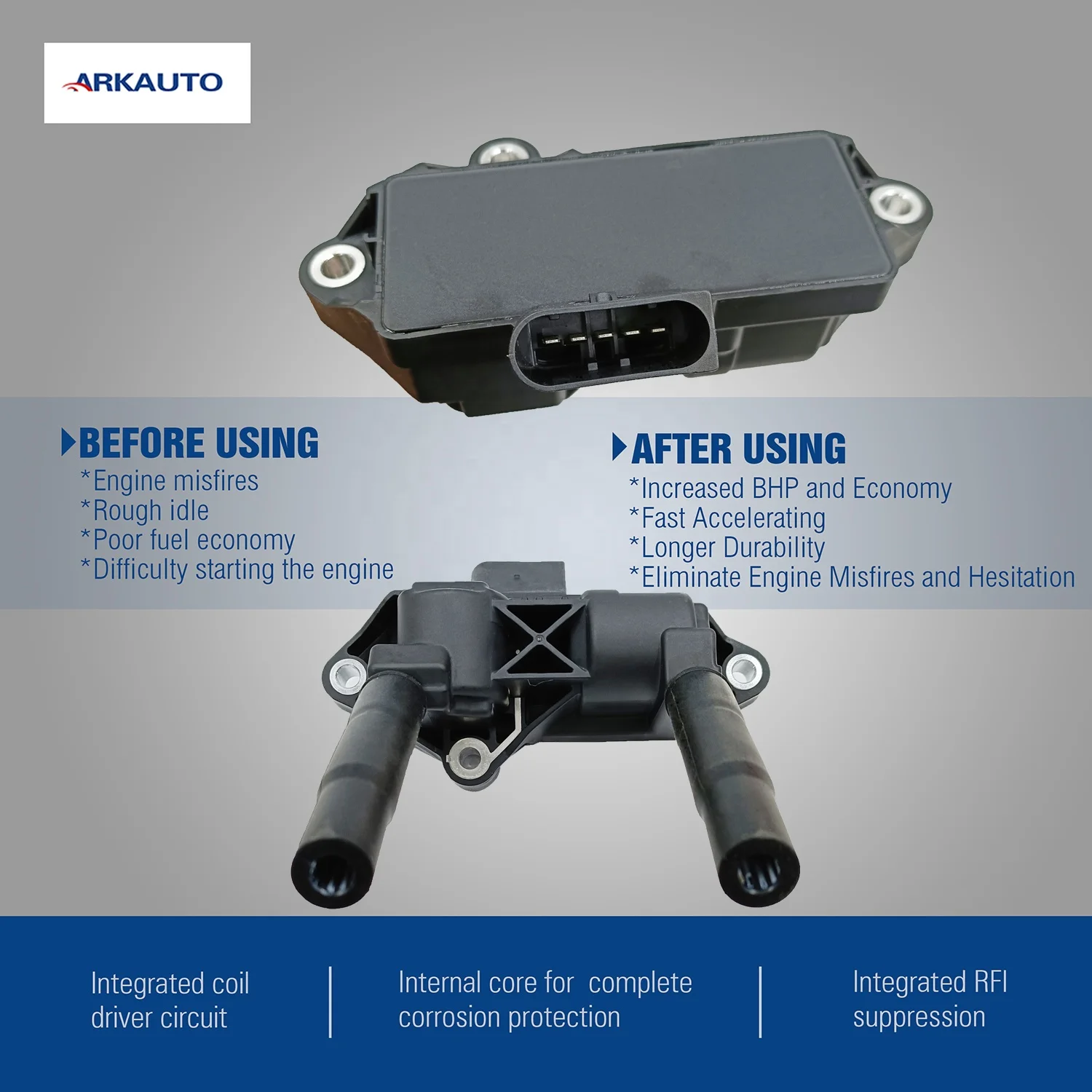 ARKAUTO

BEFORE USING
*Engine misfires
*Rough idle
*Poor fuel economy
*Difficulty starting the engine

AFTER USING
*Increased BHP and Economy
*Fast Accelerating
*Longer Durability
*Eliminate Engine Misfires and Hesitation

Integrated coil driver circuit

Internal core for complete corrosion protection

Integrated RFI suppression