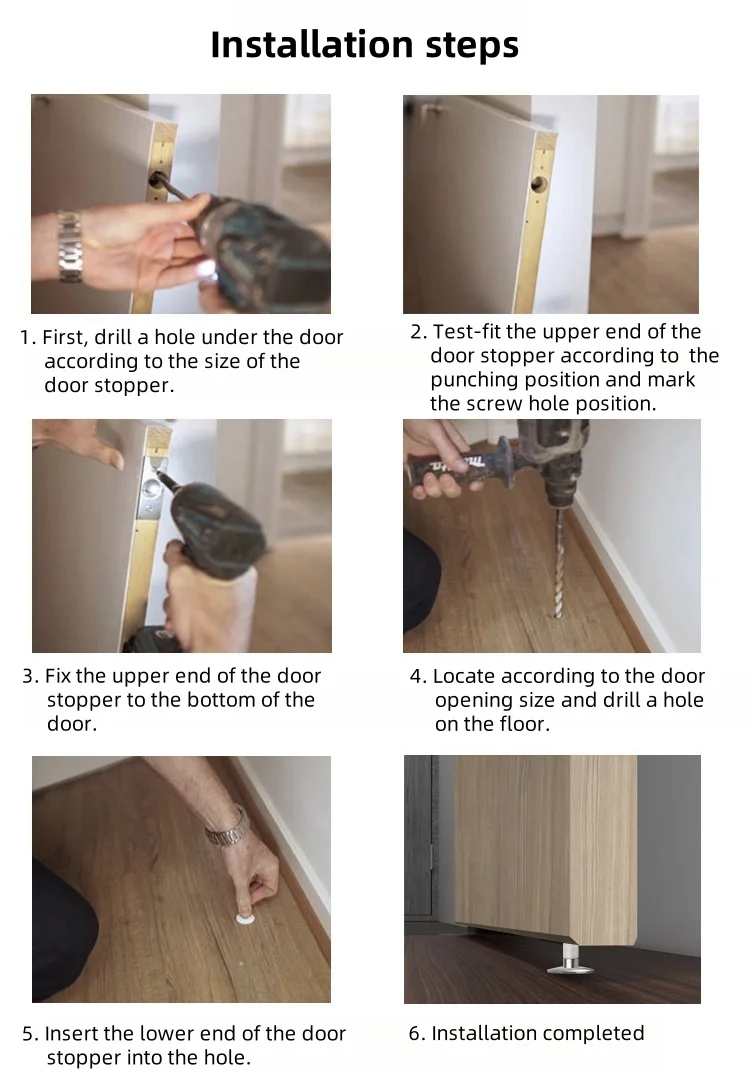 Installation steps

1. First, drill a hole under the door according to the size of the door stopper.

2. Test-fit the upper end of the door stopper according to the punching position and mark the screw hole position.

3. Fix the upper end of the door stopper to the bottom of the door.

4. Locate according to the door opening size and drill a hole on the floor.

5. Insert the lower end of the door stopper into the hole.

6. Installation completed