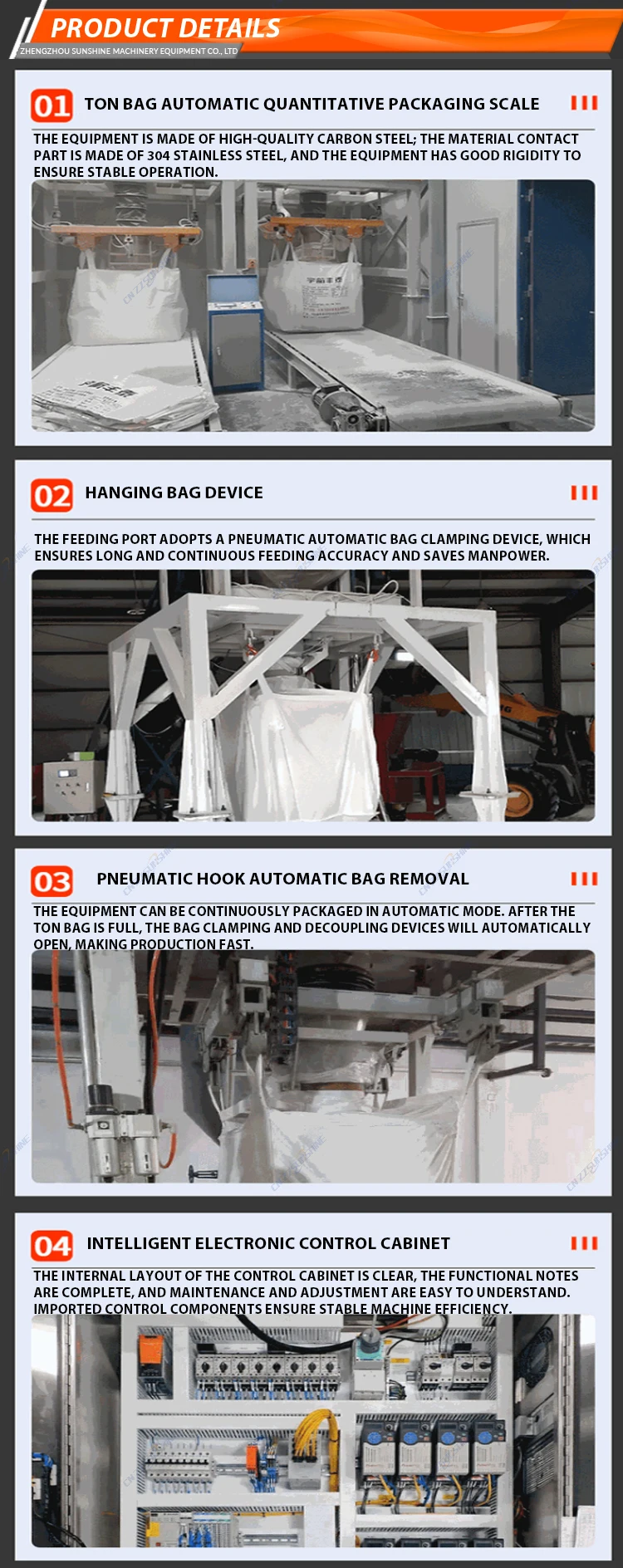 PRODUCT DETAILS
ZHENGZHOU SUNSHINE MACHINERY EQUIPMENT CO., LTD

01 TON BAG AUTOMATIC QUANTITATIVE PACKAGING SCALE

THE EQUIPMENT IS MADE OF HIGH-QUALITY CARBON STEEL; THE MATERIAL CONTACT PART IS MADE OF 304 STAINLESS STEEL, AND THE EQUIPMENT HAS GOOD RIGIDITY TO ENSURE STABLE OPERATION.

02 HANGING BAG DEVICE

THE FEEDING PORT ADOPTS A PNEUMATIC AUTOMATIC BAG CLAMPING DEVICE, WHICH ENSURES LONG AND CONTINUOUS FEEDING ACCURACY AND SAVES MANPOWER.

03 PNEUMATIC HOOK AUTOMATIC BAG REMOVAL

THE EQUIPMENT CAN BE CONTINUOUSLY PACKAGED IN AUTOMATIC MODE. AFTER THE TON BAG IS FULL, THE BAG CLAMPING AND DECOUPLING DEVICES WILL AUTOMATICALLY OPEN, MAKING PRODUCTION FAST.

04 INTELLIGENT ELECTRONIC CONTROL CABINET

THE INTERNAL LAYOUT OF THE CONTROL CABINET IS CLEAR, THE FUNCTIONAL NOTES ARE COMPLETE, AND MAINTENANCE AND ADJUSTMENT ARE EASY TO UNDERSTAND. IMPORTED CONTROL COMPONENTS ENSURE STABLE MACHINE EFFICIENCY.