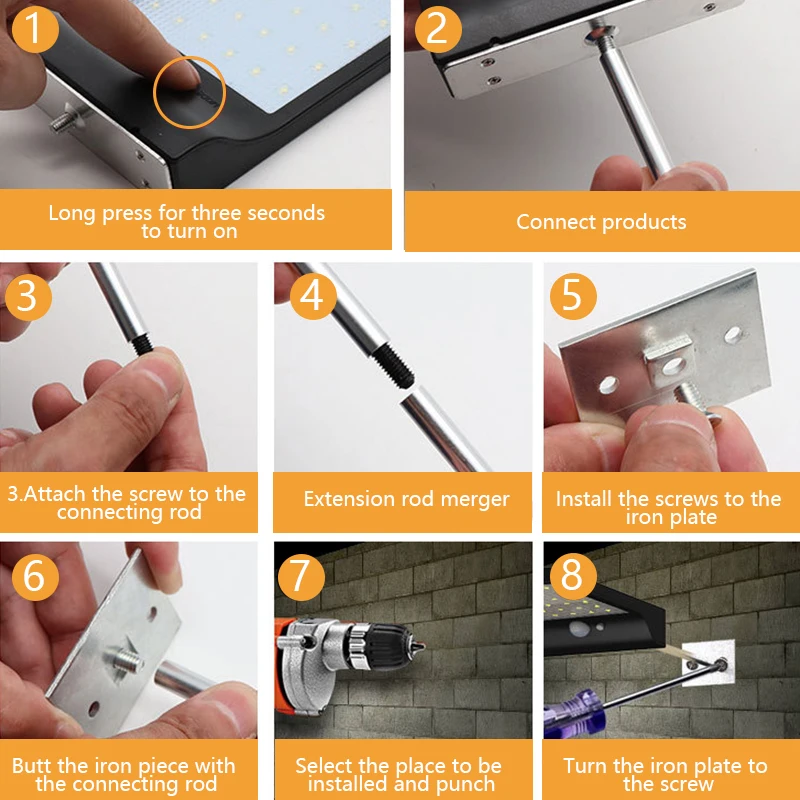 1
Long press for three seconds to turn on

2
Connect products

3
3.Attach the screw to the connecting rod

4
Extension rod merger

5
Install the screws to the iron plate

6
Butt the iron piece with the connecting rod

7
Select the place to be installed and punch

8
Turn the iron plate to the screw