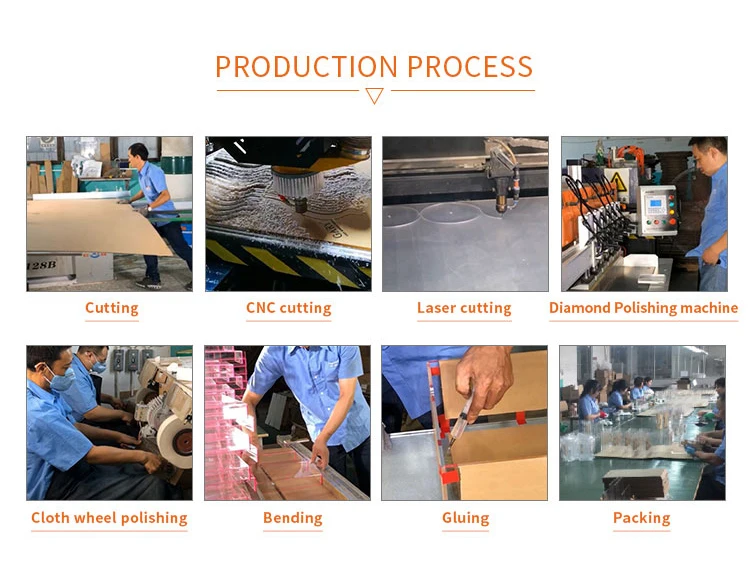 PRODUCTION PROCESS

128B

Cutting

CNC cutting

Laser cutting

Diamond Polishing machine

Cloth wheel polishing

Bending

Gluing

Packing