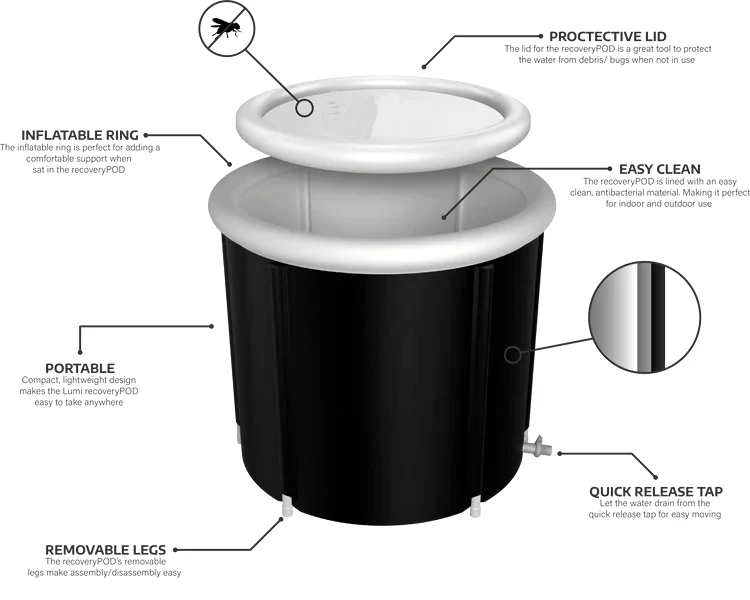 PROCTECTIVE LID
The lid for the recoveryPOD is a great tool to protect the water from debris/ bugs when not in use

INFLATABLE RING
The inflatable ring is perfect for adding a comfortable support when sat in the recoveryPOD

EASY CLEAN
The recoveryPOD is lined with an easy clean, antibacterial material. Making it perfect for indoor and outdoor use

PORTABLE
Compact, lightweight design makes the Lumi recoveryPOD easy to take anywhere

QUICK RELEASE TAP
Let the water drain from the quick release tap for easy moving

REMOVABLE LEGS
The recoveryPOD's removable legs make assembly/disassembly easy