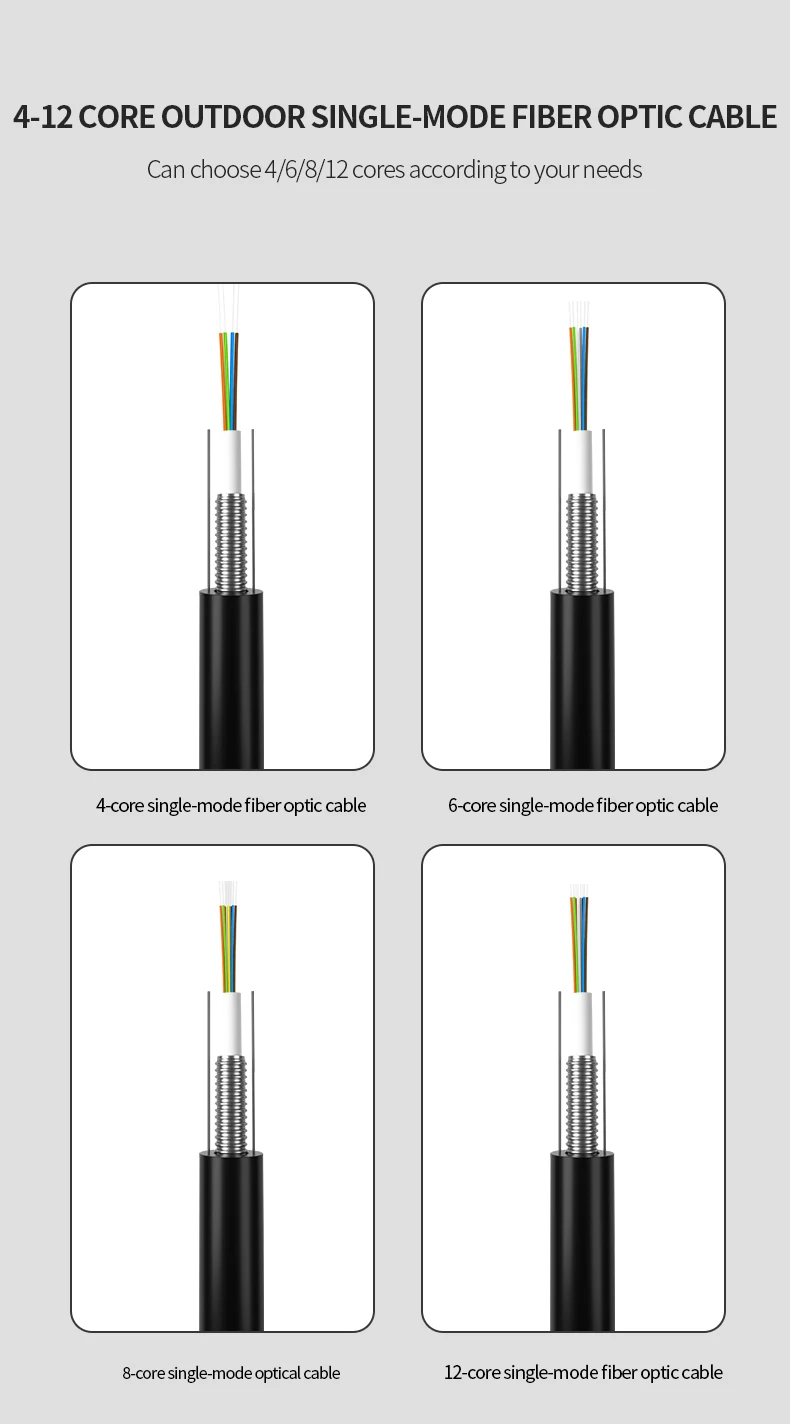 4-12 CORE OUTDOOR SINGLE-MODE FIBER OPTIC CABLE

Can choose 4/6/8/12 cores according to your needs

4-core single-mode fiber optic cable

6-core single-mode fiber optic cable

8-core single-mode optical cable

12-core single-mode fiber optic cable